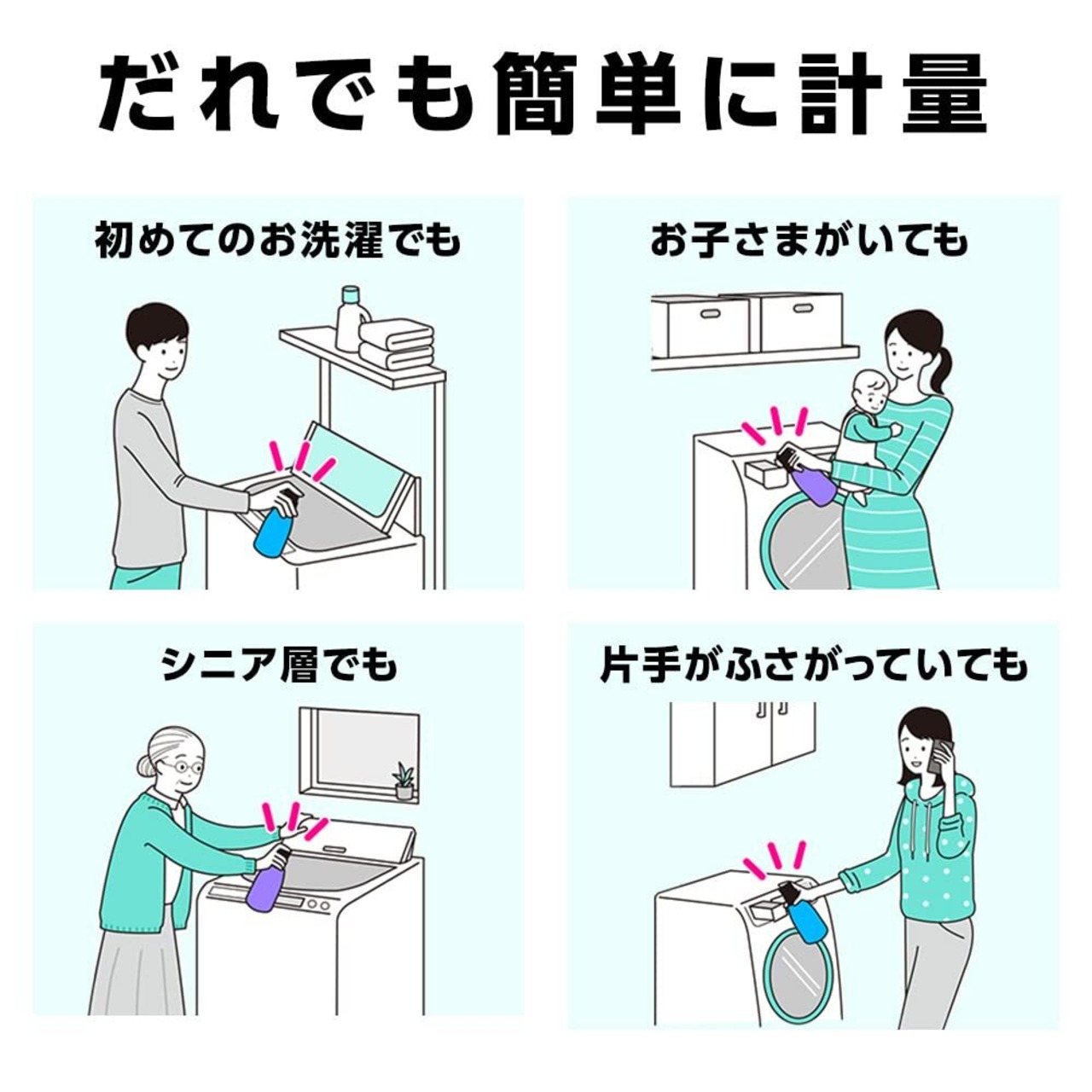 だれでも簡単に計量

初めてのお洗濯でも

お子さまがいても

シニア層でも

片手がふさがっていても