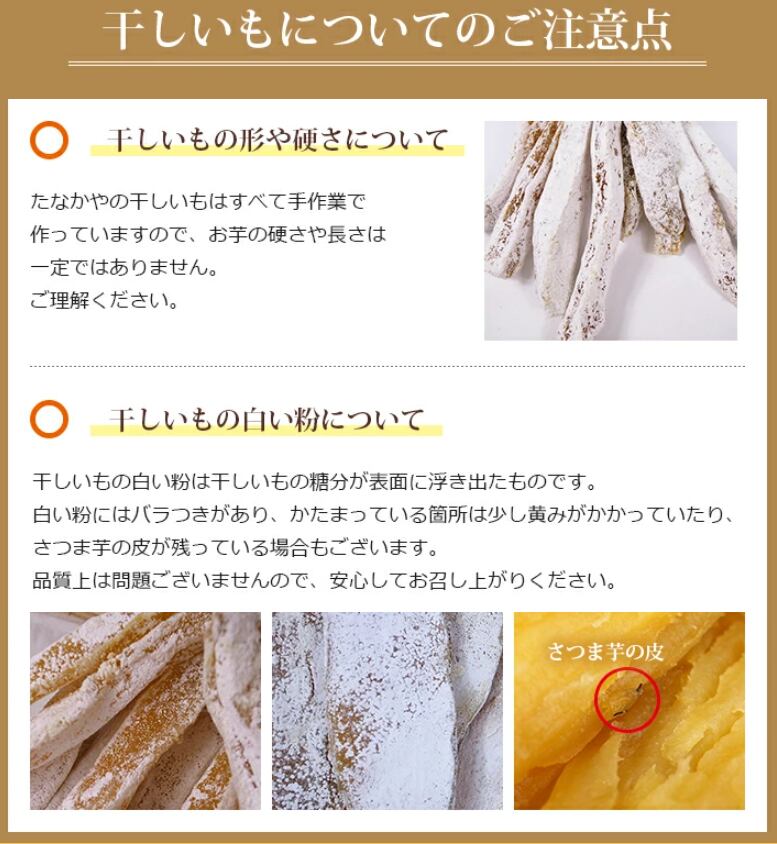 干しいもについてのご注意点

干しいもの形や硬さについて

たなかやの干しいもはすべて手作業で作っていますので、お芋の硬さや長さは一定ではありません。
ご理解ください。

干しいもの白い粉について

干しいもの白い粉は干しいもの糖分が表面に浮き出たものです。
白い粉にはバラつきがあり、かたまっている箇所は少し黄みがかかっていたり、さつま芋の皮が残っている場合もございます。
品質上は問題ございませんので、安心してお召し上がりください。

さつま芋の皮