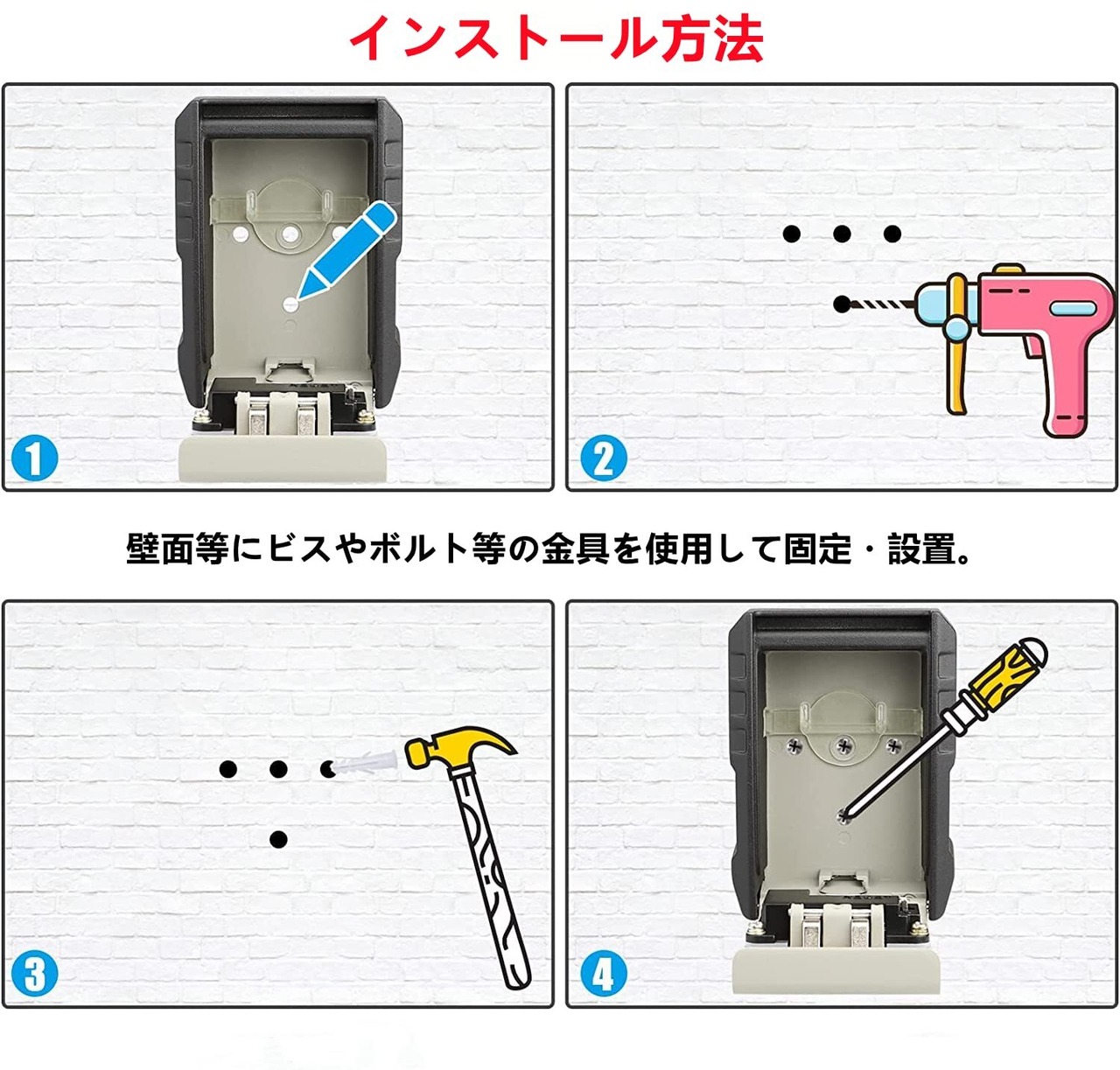 インストール方法

1

2

壁面等にビスやボルト等の金具を使用して固定・設置。

3

4