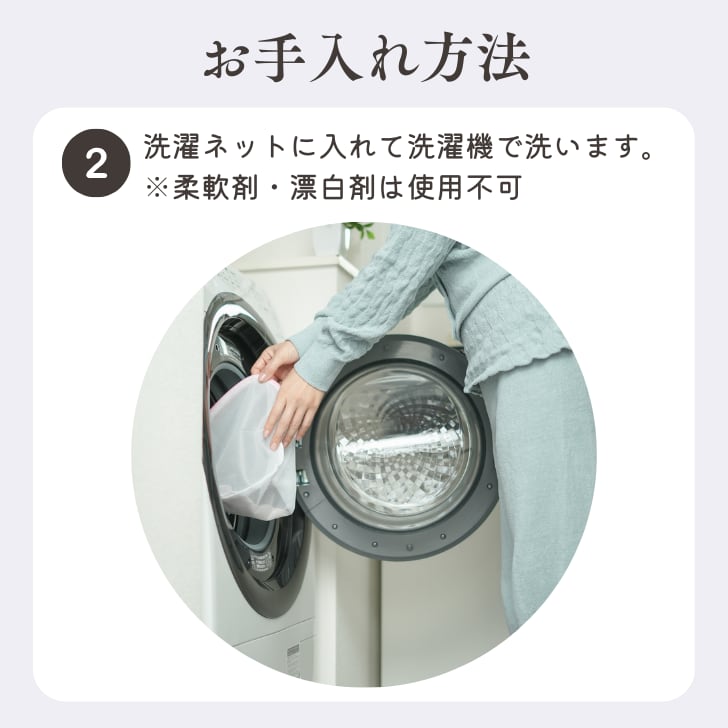 お手入れ方法

2 洗濯ネットに入れて洗濯機で洗います。
※柔軟剤・漂白剤は使用不可