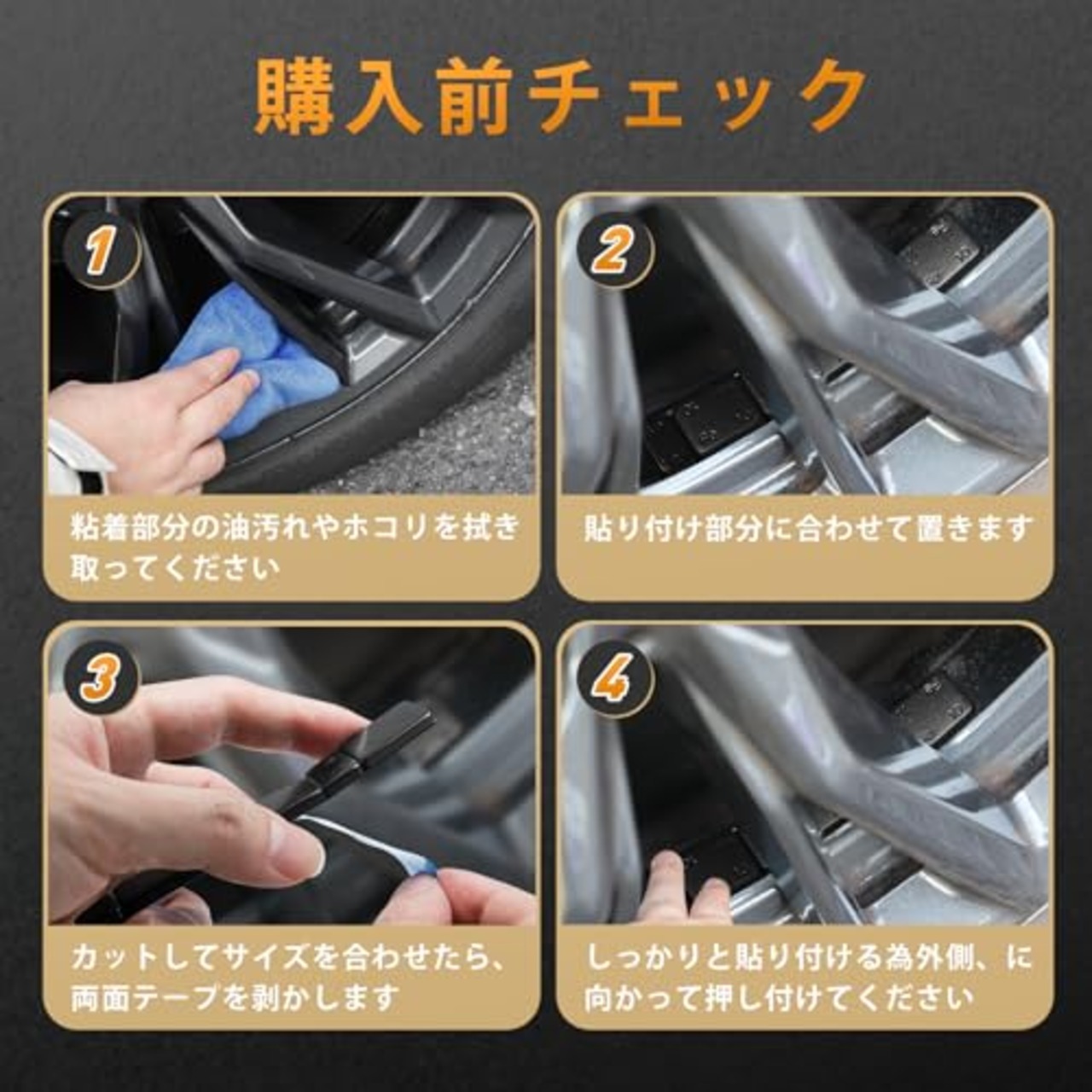 購入前チェック

1

粘着部分の油汚れやホコリを拭き取ってください

2

貼り付け部分に合わせて置きます

3

カットしてサイズを合わせたら、両面テープを剥かします

4

しっかりと貼り付ける為外側、に向かって押し付けてください