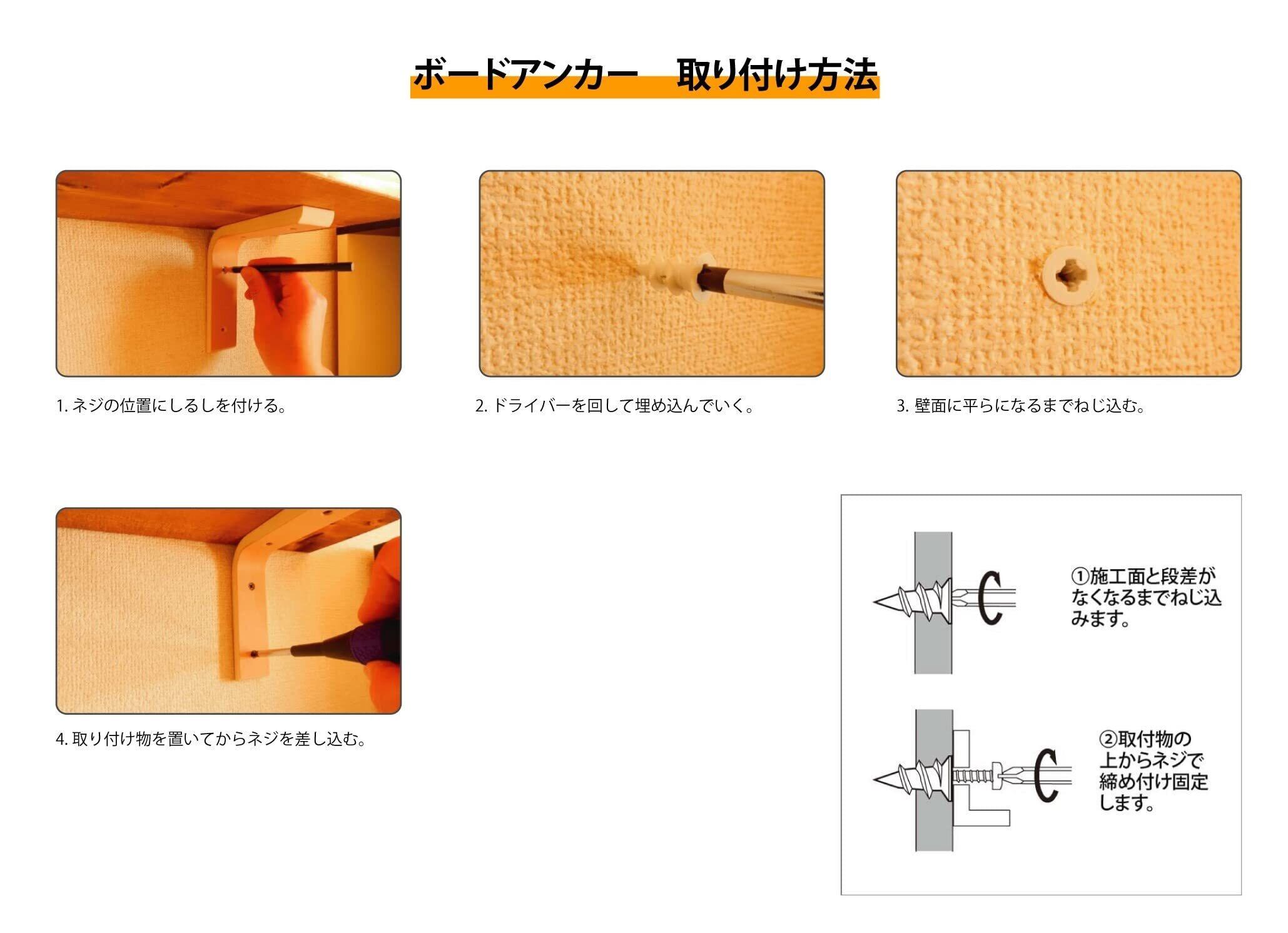 ボードアンカー　取り付け方法

1. ネジの位置にしるしを付ける。

2. ドライバーを回して埋め込んでいく。

3. 壁面に平らになるまでねじ込む。

4. 取り付け物を置いてからネジを差し込む。

①施工面と段差がなくなるまでねじ込みます。

②取付物の上からネジで締め付け固定します。