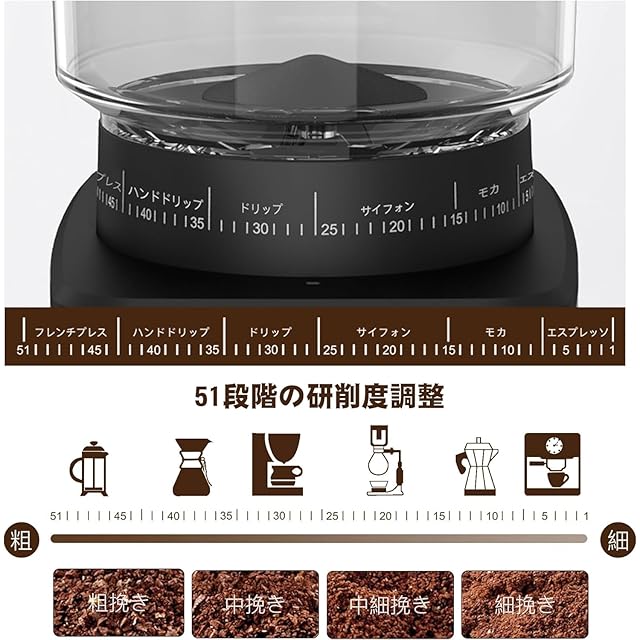 プレス ハンドドリップ ドリップ サイフォン モカ エス
45 40 35 30 25 20 15 10

フレンチプレス ハンドドリップ ドリップ サイフォン モカ エスプレッソ
51 45 40 35 30 25 20 15 10 5 1

51段階の研削度調整

51 45 40 35 30 25 20 15 10 5 1

粗

細

粗挽き

中挽き

中細挽き

細挽き