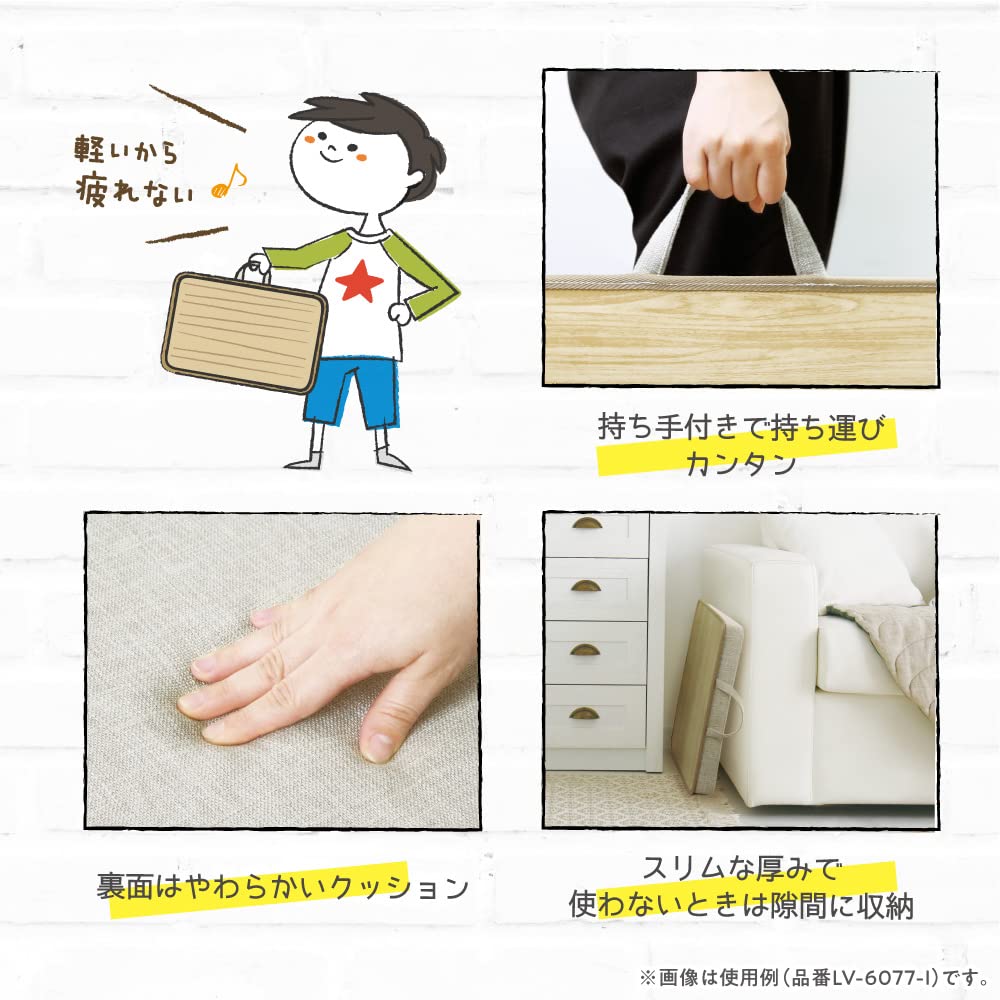 軽いから
疲れない

持ち手付きで持ち運び
カンタン

裏面はやわらかいクッション

スリムな厚みで
使わないときは隙間に収納

※画像は使用例（品番LV-6077-I）です。