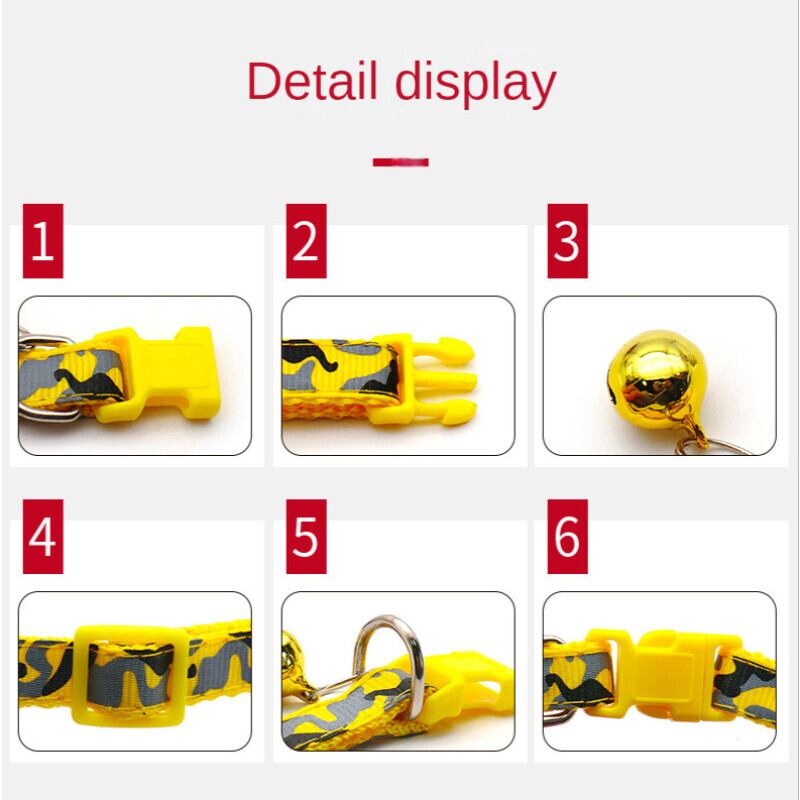 Detail display

1

2

3

4

5

6