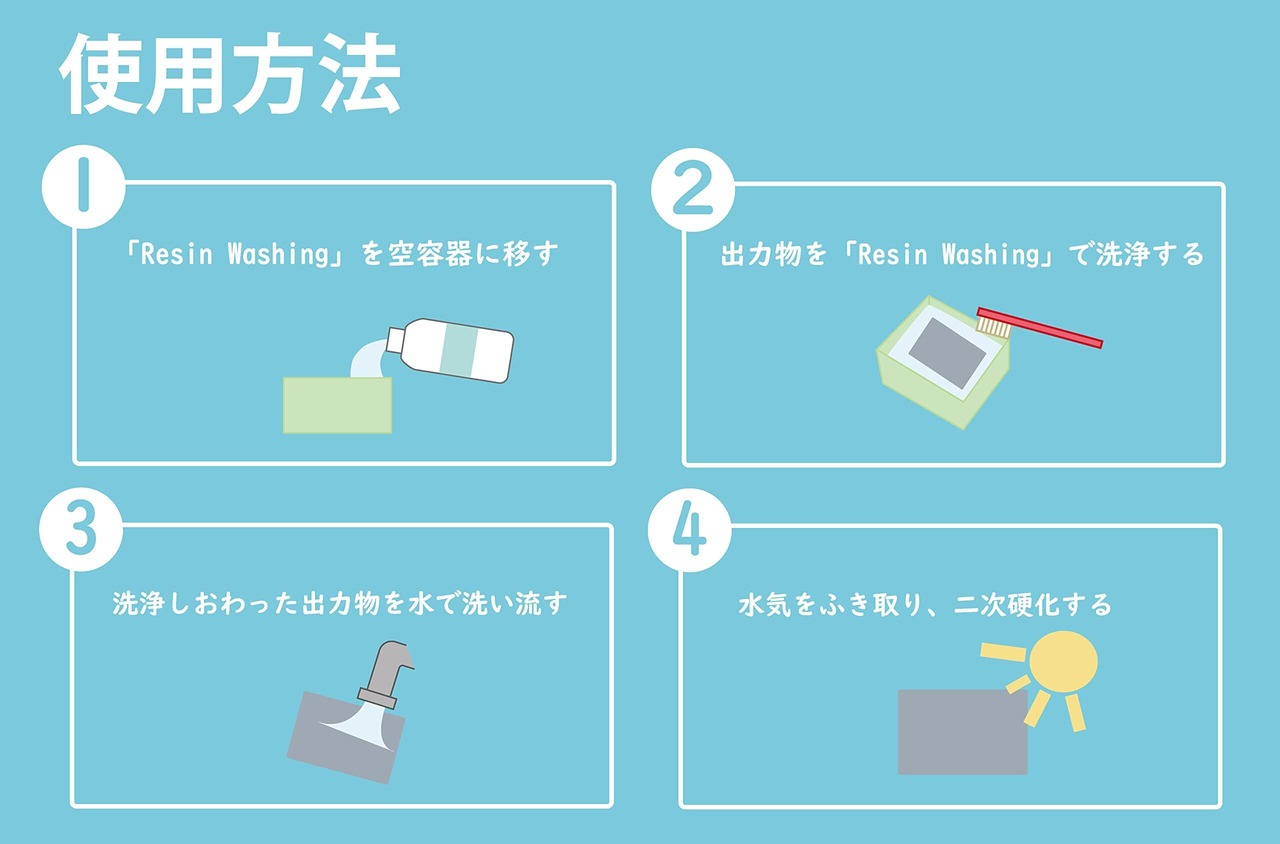 使用方法

1

「Resin Washing」を空容器に移す

2

出力物を「Resin Washing」で洗浄する

3

洗浄しおわった出力物を水で洗い流す

4

水気をふき取り、二次硬化する