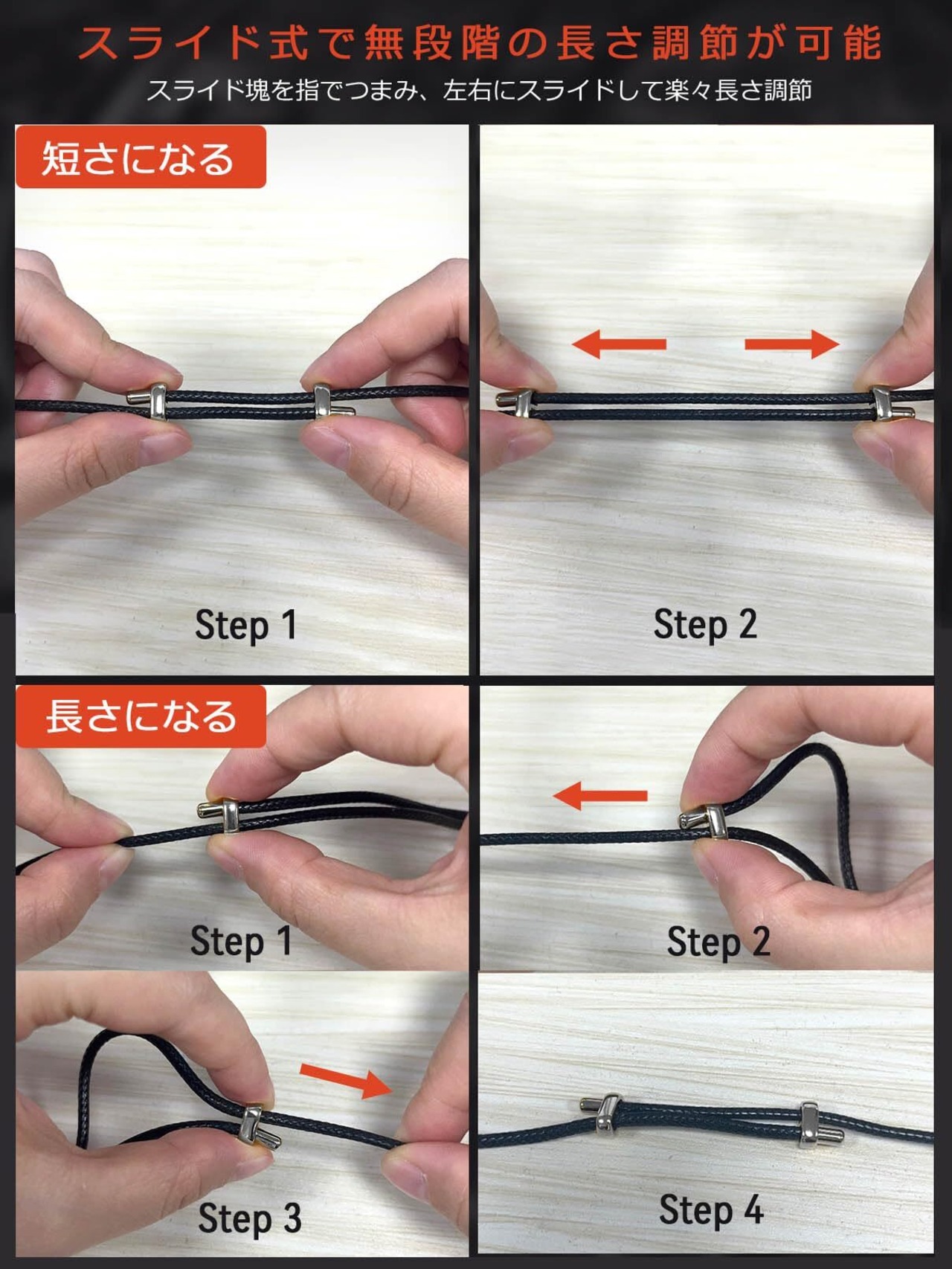 スライド式で無段階の長さ調節が可能

スライド塊を指でつまみ、左右にスライドして楽々長さ調節

短さになる

Step 1

Step 2

長さになる

Step 1

Step 2

Step 3

Step 4