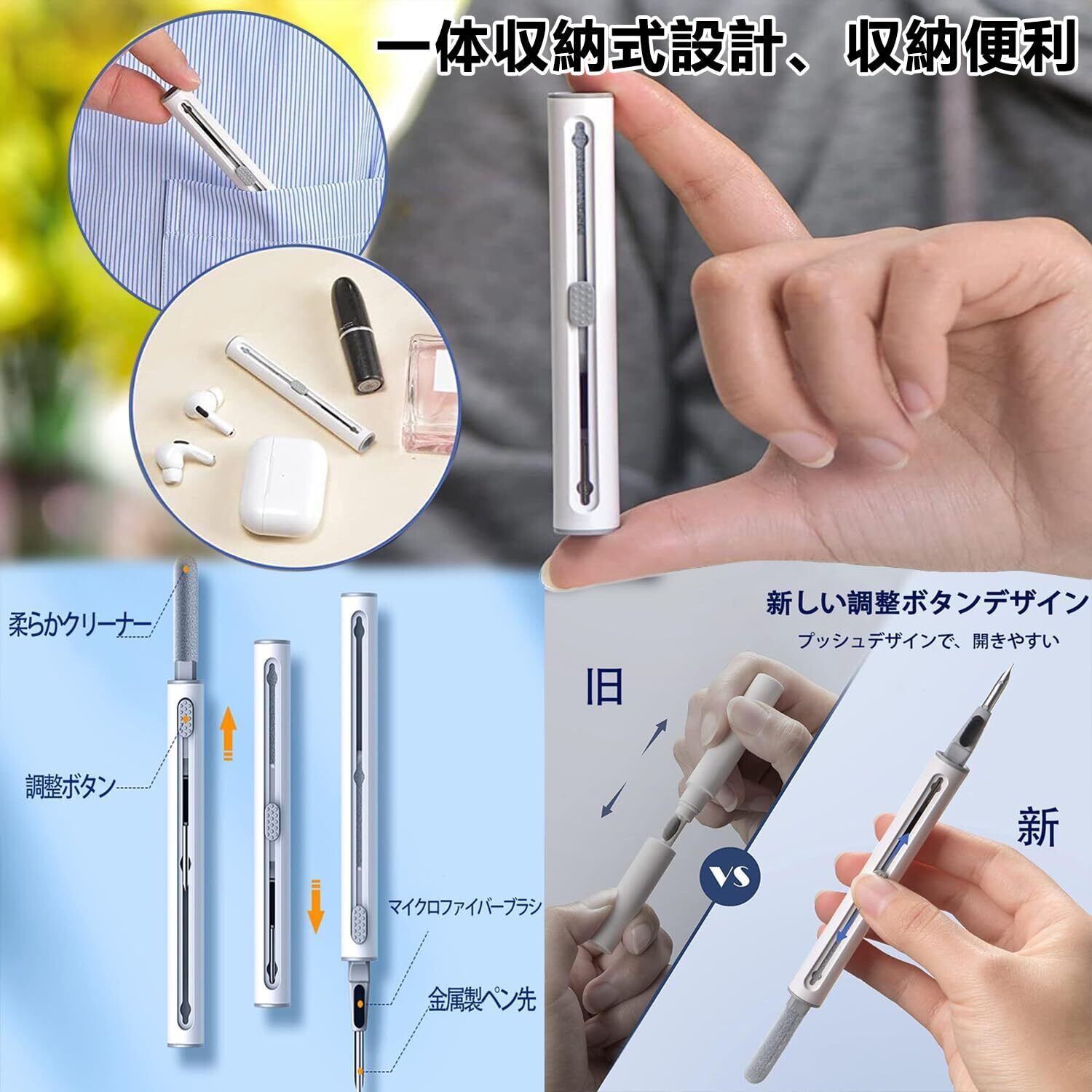 一体収納式設計、収納便利

柔らかクリーナー

調整ボタン

マイクロファイバーブラシ

金属製ペン先

新しい調整ボタンデザイン

プッシュデザインで、開きやすい

旧

VS

新