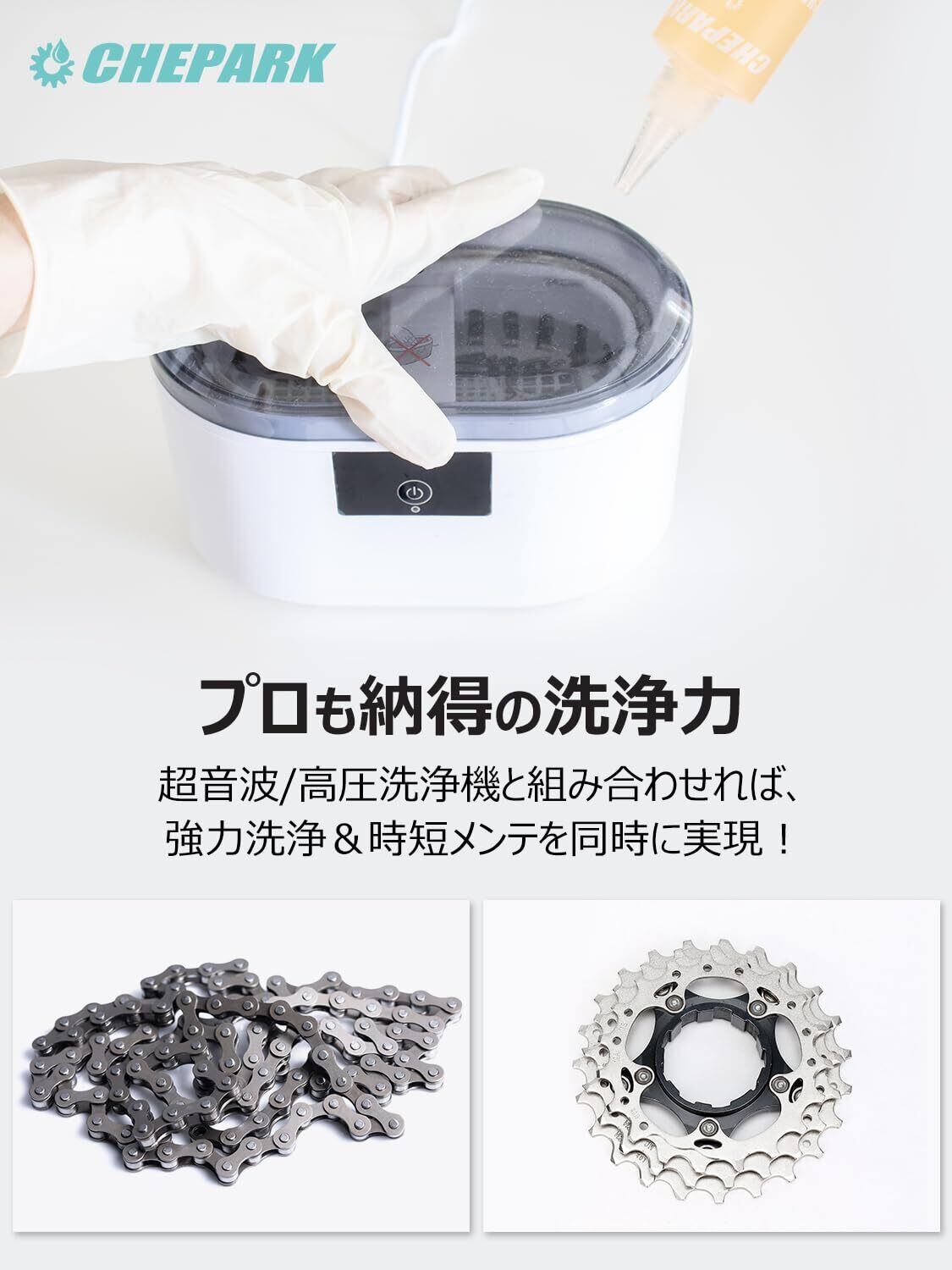 CHEPARK

CHEPARK

プロも納得の洗浄力

超音波/高圧洗浄機と組み合わせれば、
強力洗浄＆時短メンテを同時に実現！