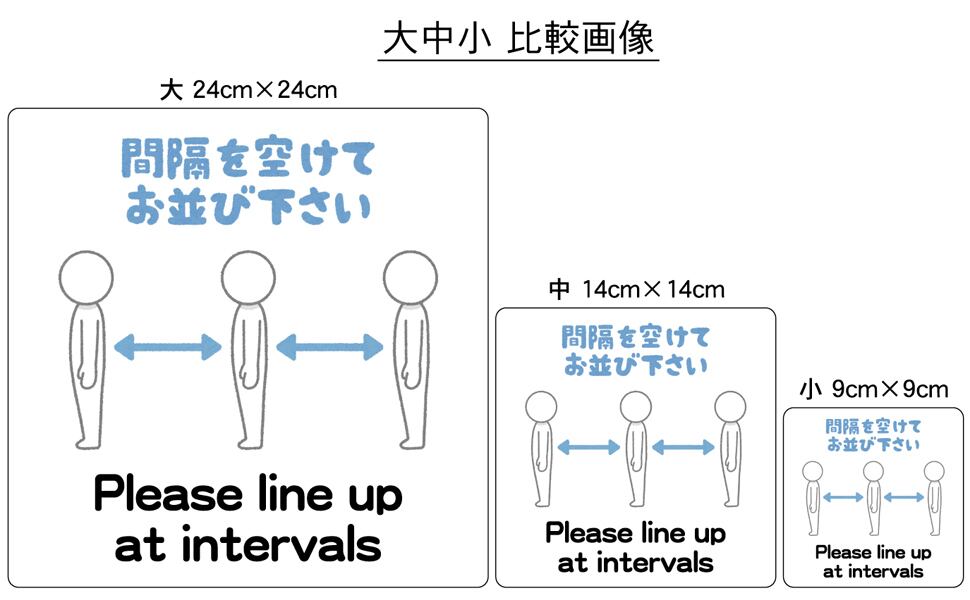 大中小 比較画像

大 24cm×24cm

間隔を空けて
お並び下さい

Please line up
at intervals

中 14cm×14cm

間隔を空けて
お並び下さい

Please line up
at intervals

小 9cm×9cm

間隔を空けて
お並び下さい

Please line up
at intervals