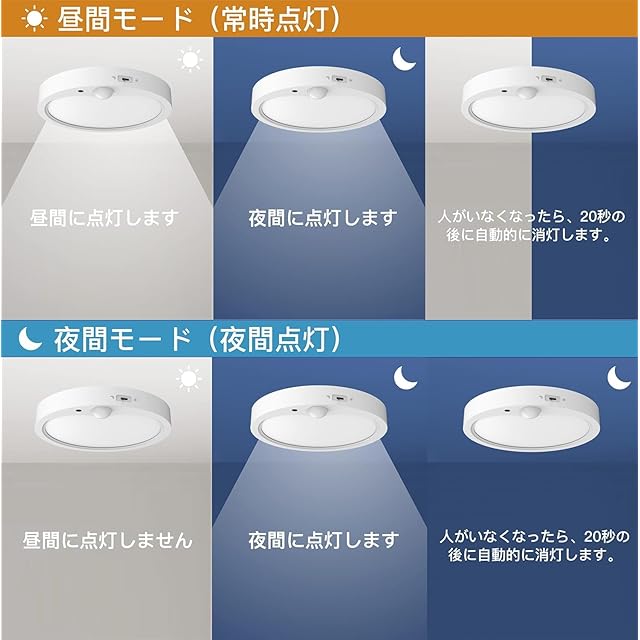 昼間モード（常時点灯）

昼間に点灯します

夜間に点灯します

人がいなくなったら、20秒の後に自動的に消灯します。

夜間モード（夜間点灯）

昼間に点灯しません

夜間に点灯します

人がいなくなったら、20秒の後に自動的に消灯します。