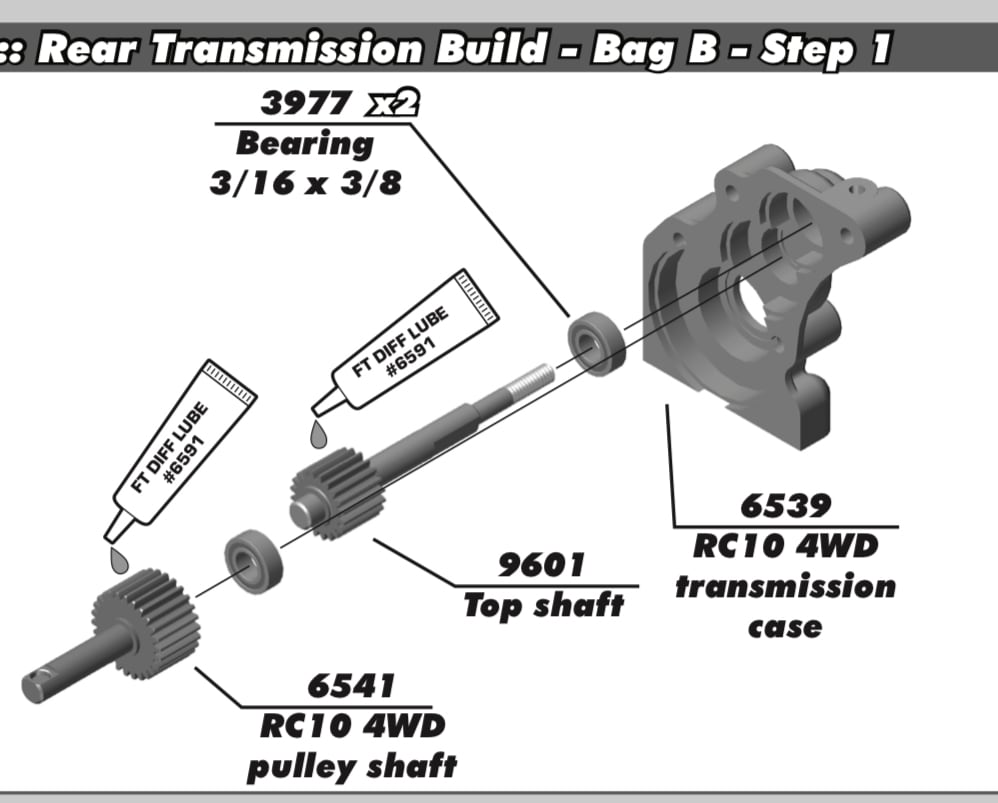 :: Rear Transmission Build - Bag B - Step 1

3977 x2
Bearing
3/16 x 3/8

FT DIFF LUBE
#6591

FT DIFF LUBE
#6591

6539
RC10 4WD
transmission
case

9601
Top shaft

6541
RC10 4WD
pulley shaft