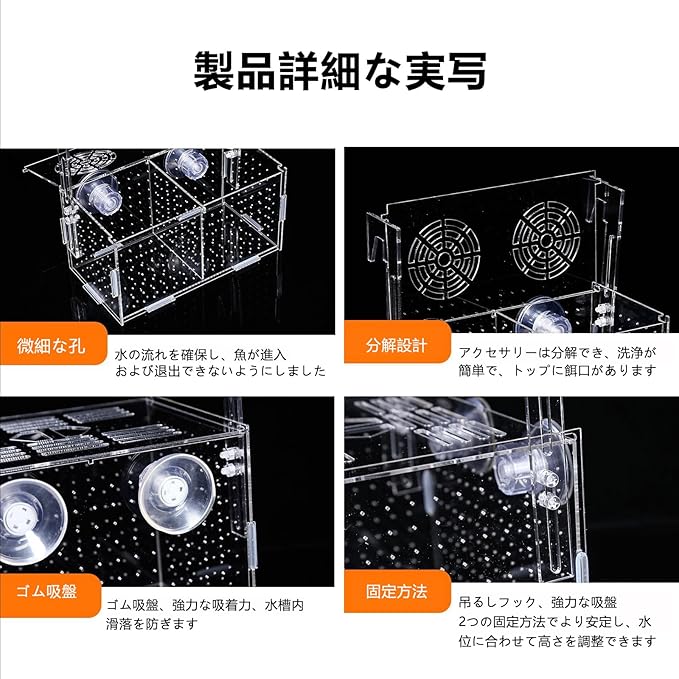 製品詳細な実写

微細な孔

水の流れを確保し、魚が進入および退出できないようにしました

分解設計

アクセサリーは分解でき、洗浄が簡単で、トップに餌口があります

ゴム吸盤

ゴム吸盤、強力な吸着力、水槽内滑落を防ぎます

固定方法

吊るしフック、強力な吸盤
2つの固定方法でより安定し、水位に合わせて高さを調整できます