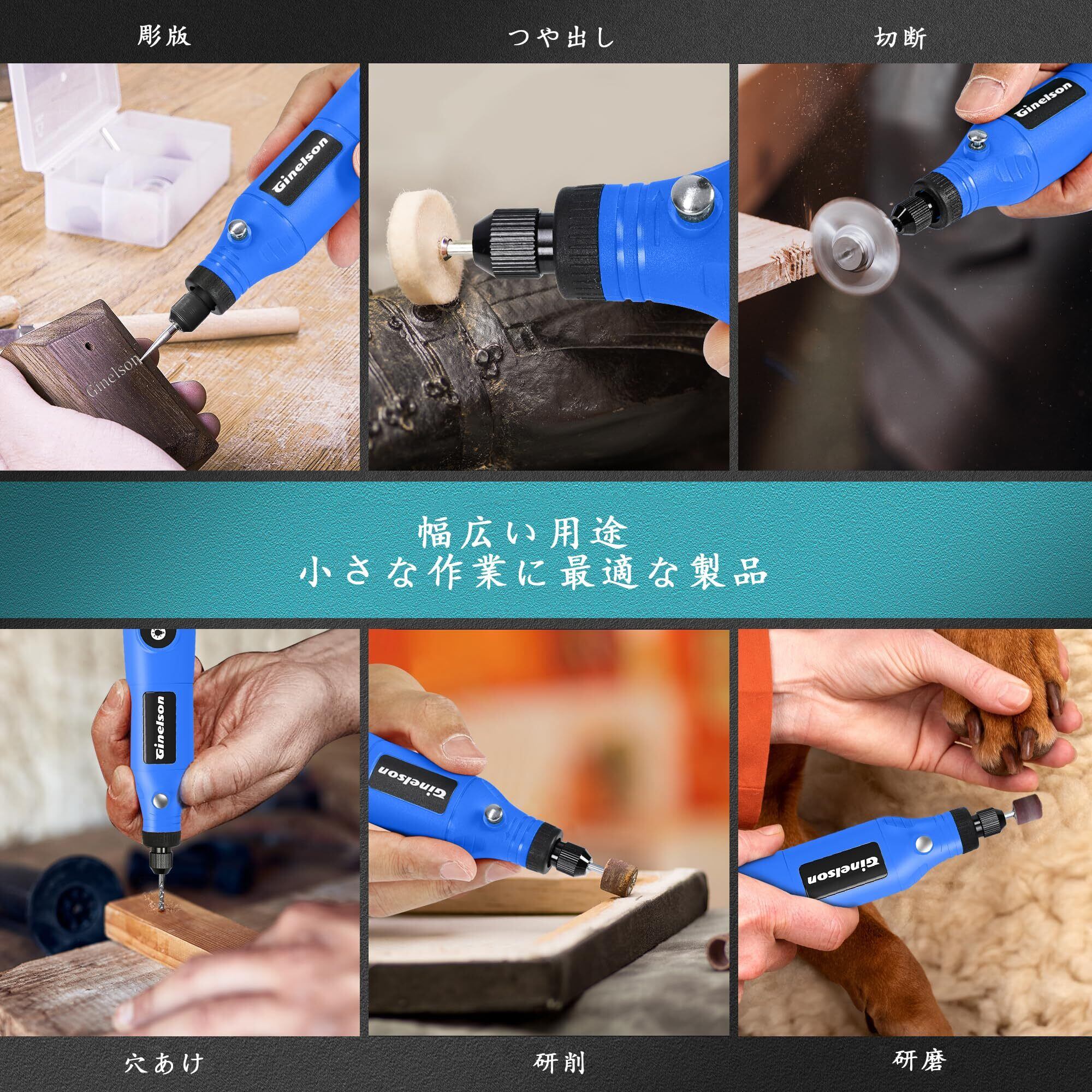 彫版

つや出し

切断

Ginelson

Ginelson

Ginelson

幅広い用途
小さな作業に最適な製品

Ginelson

Ginelson

Ginelson

穴あけ

研削

研磨