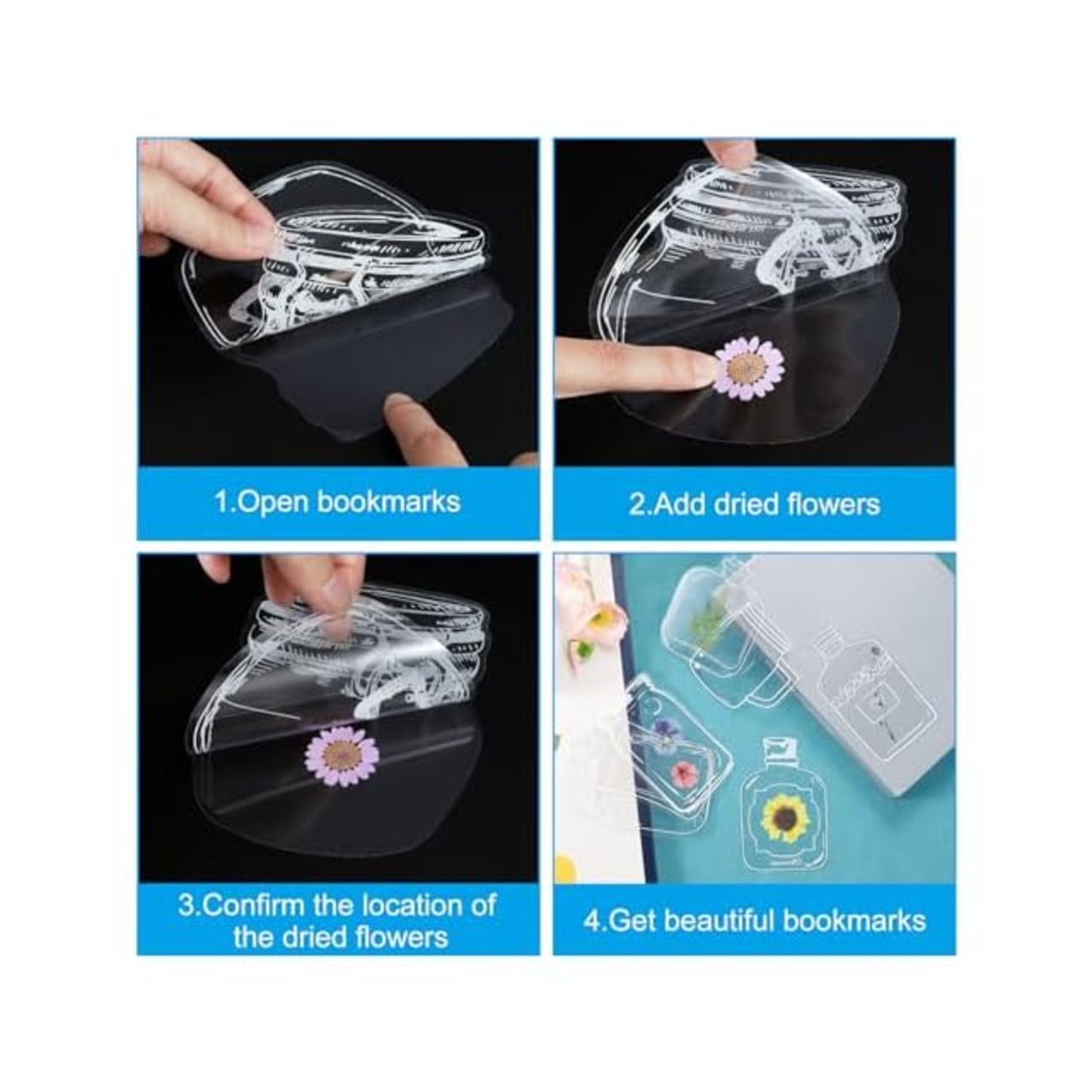 1.Open bookmarks

2.Add dried flowers

3.Confirm the location of the dried flowers

4.Get beautiful bookmarks