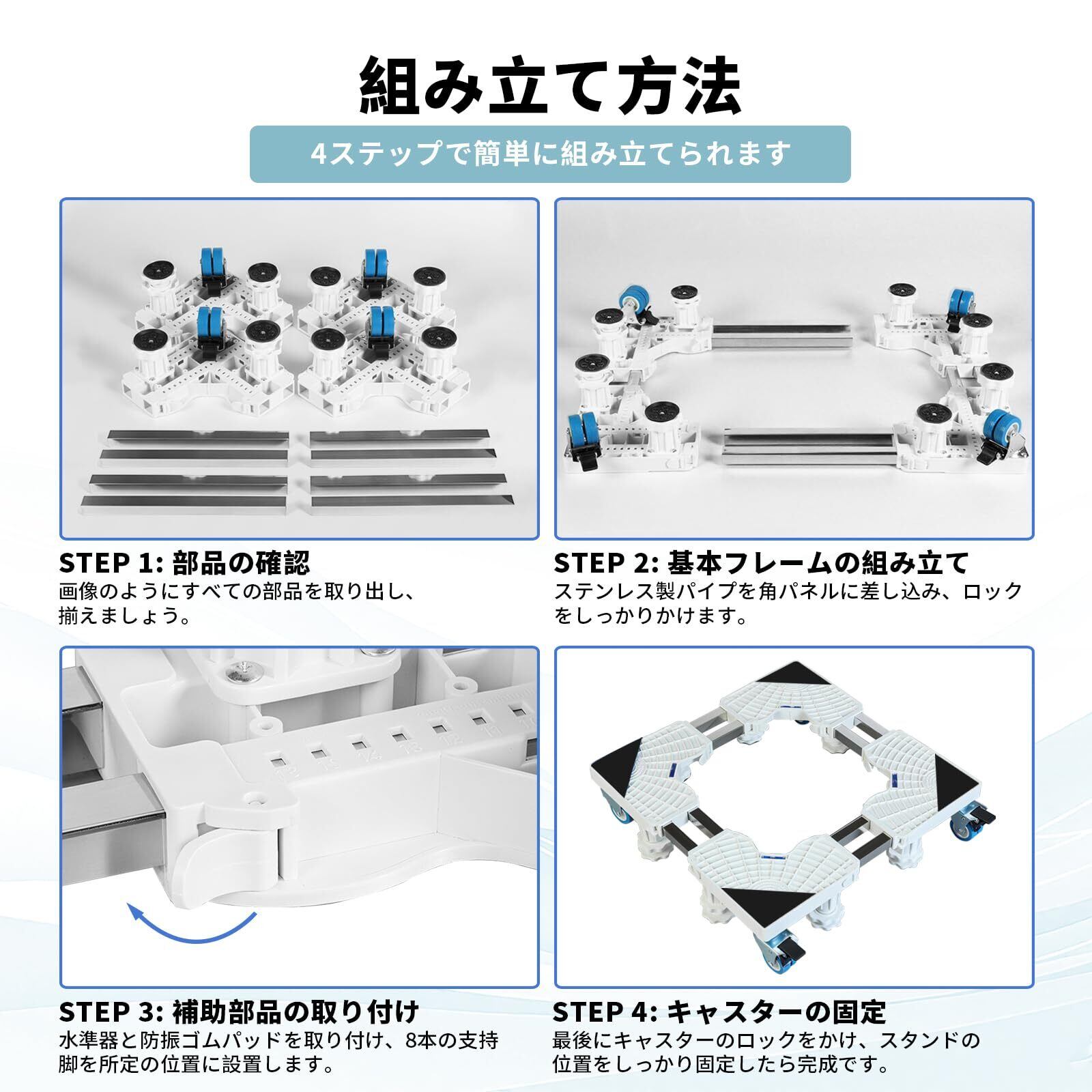 組み立て方法

4ステップで簡単に組み立てられます

STEP 1: 部品の確認
画像のようにすべての部品を取り出し、揃えましょう。

STEP 2: 基本フレームの組み立て
ステンレス製パイプを角パネルに差し込み、ロックをしっかりかけます。

STEP 3: 補助部品の取り付け
水準器と防振ゴムパッドを取り付け、8本の支持脚を所定の位置に設置します。

STEP 4: キャスターの固定
最後にキャスターのロックをかけ、スタンドの位置をしっかり固定したら完成です。