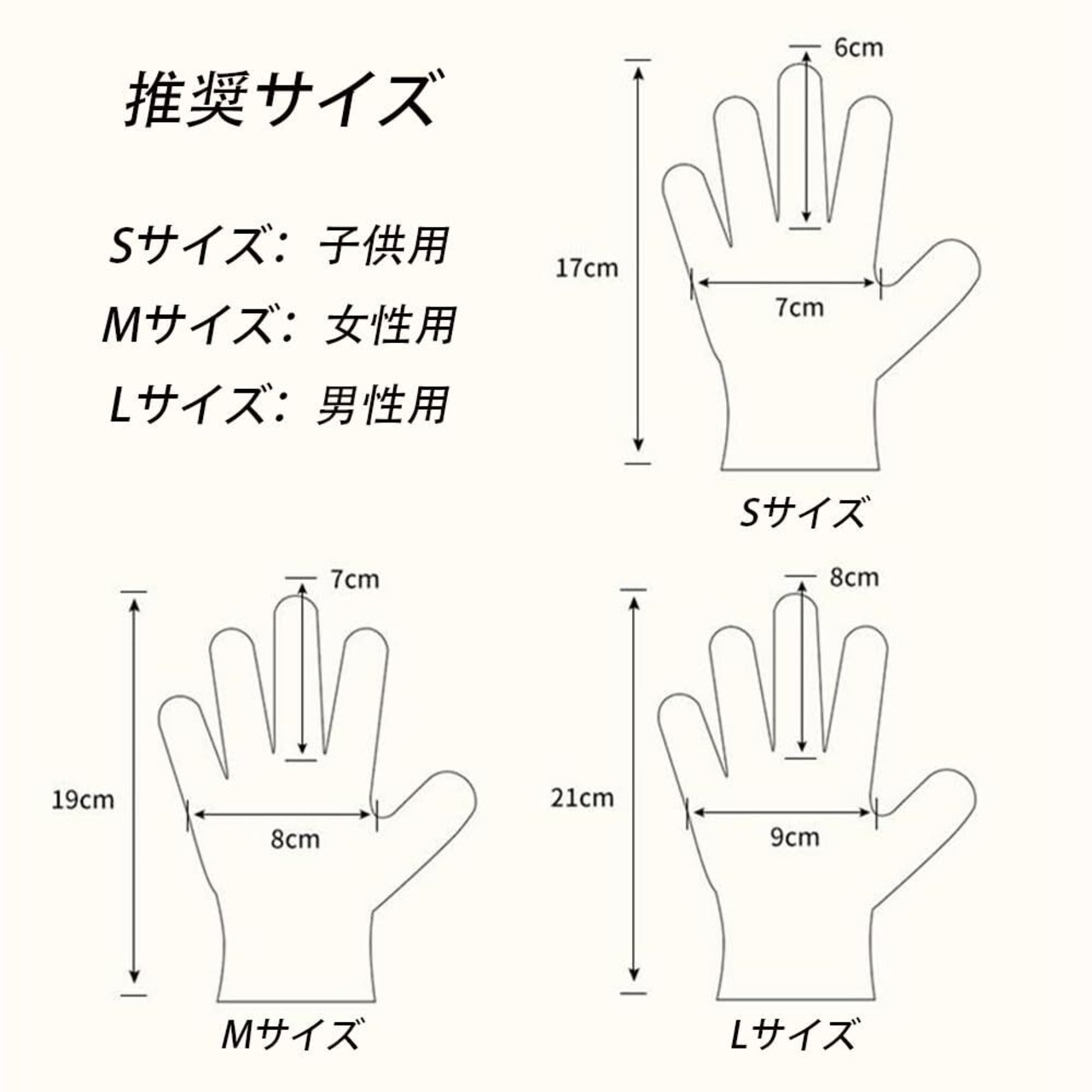 推奨サイズ

Sサイズ：子供用
Mサイズ：女性用
Lサイズ：男性用

6cm
17cm
7cm
Sサイズ

7cm
19cm
8cm
Mサイズ

8cm
21cm
9cm
Lサイズ