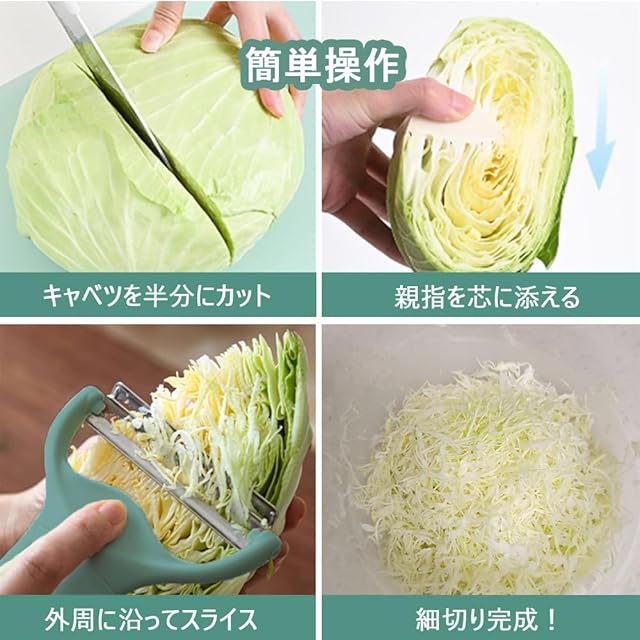 簡単操作

キャベツを半分にカット

親指を芯に添える

外周に沿ってスライス

細切り完成！