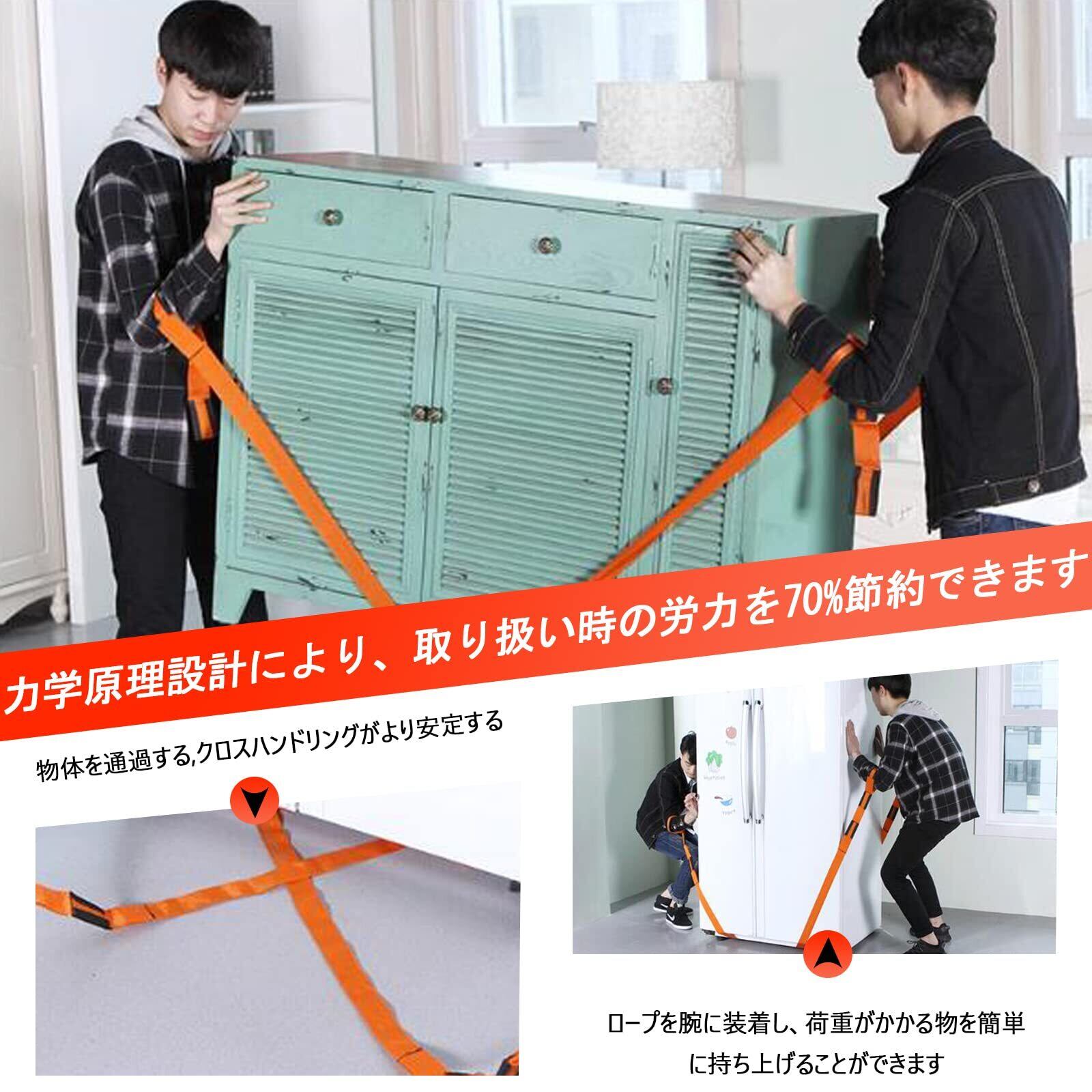 力学原理設計により、取り扱い時の労力を70%節約できます

物体を通過する,クロスハンドリングがより安定する

ロープを腕に装着し、荷重がかかる物を簡単に持ち上げることができます