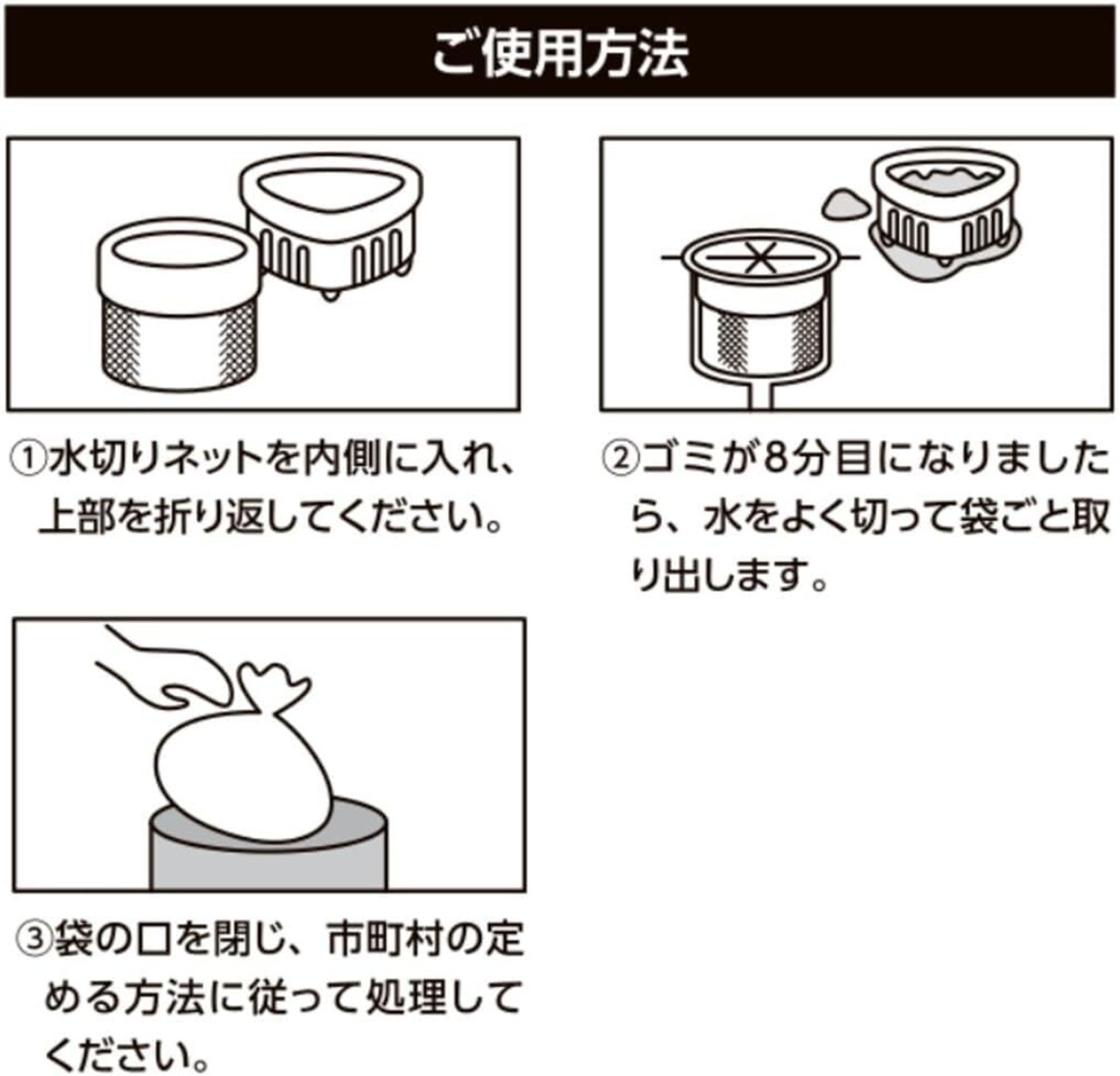 ご使用方法

①水切りネットを内側に入れ、上部を折り返してください。

②ゴミが8分目になりましたら、水をよく切って袋ごと取り出します。

③袋の口を閉じ、市町村の定める方法に従って処理してください。