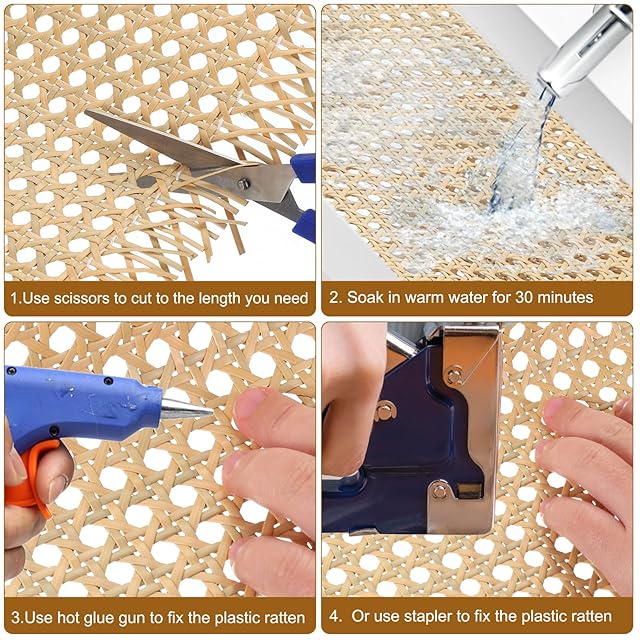 1.Use scissors to cut to the length you need

2. Soak in warm water for 30 minutes

3.Use hot glue gun to fix the plastic ratten

4. Or use stapler to fix the plastic ratten