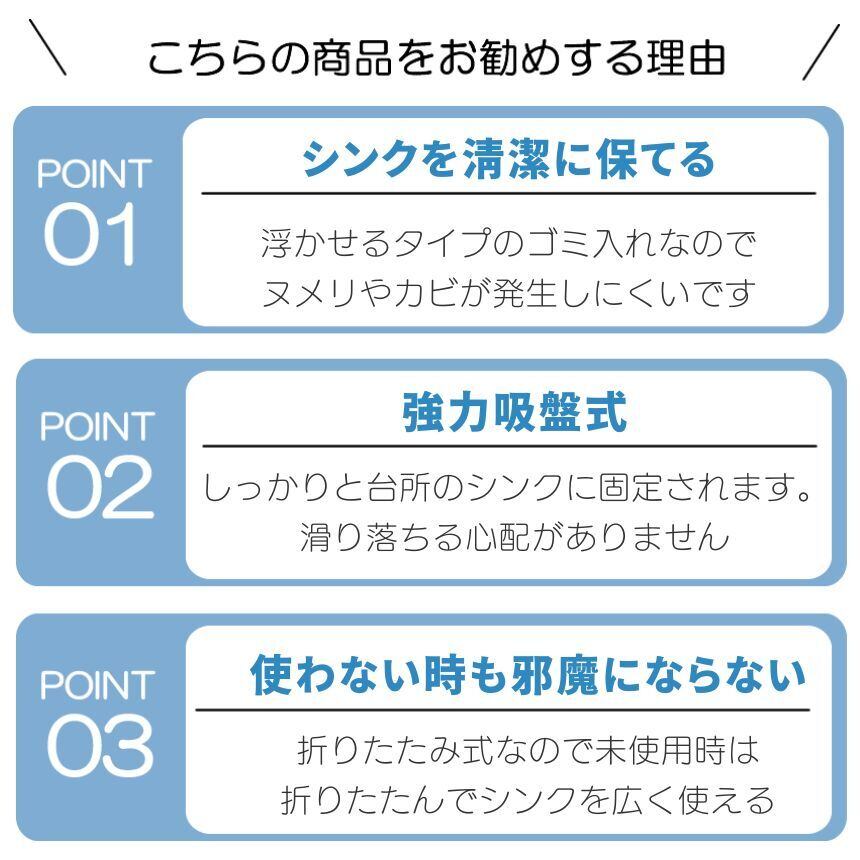 \ こちらの商品をお勧めする理由 /

POINT
01

シンクを清潔に保てる

浮かせるタイプのゴミ入れなので
ヌメリやカビが発生しにくいです

POINT
02

強力吸盤式

しっかりと台所のシンクに固定されます。
滑り落ちる心配がありません

POINT
03

使わない時も邪魔にならない

折りたたみ式なので未使用時は
折りたたんでシンクを広く使える