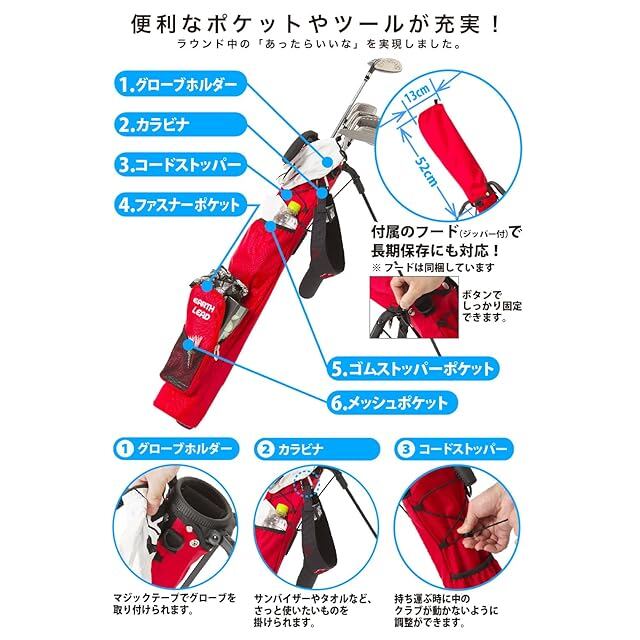 便利なポケットやツールが充実！
ラウンド中の「あったらいいな」を実現しました。

1.グローブホルダー
2.カラビナ
3.コードストッパー
4.ファスナーポケット

13cm
52cm

付属のフード(ジッパー付)で長期保存にも対応！
※フードは同梱しています

ボタンでしっかり固定できます。

EARTH LEAD

5.ゴムストッパーポケット
6.メッシュポケット

1 グローブホルダー
マジックテープでグローブを取り付けられます。

2 カラビナ
サンバイザーやタオルなど、さっと使いたいものを掛けられます。

3 コードストッパー
持ち運ぶ時に中のクラブが動かないように調整ができます。