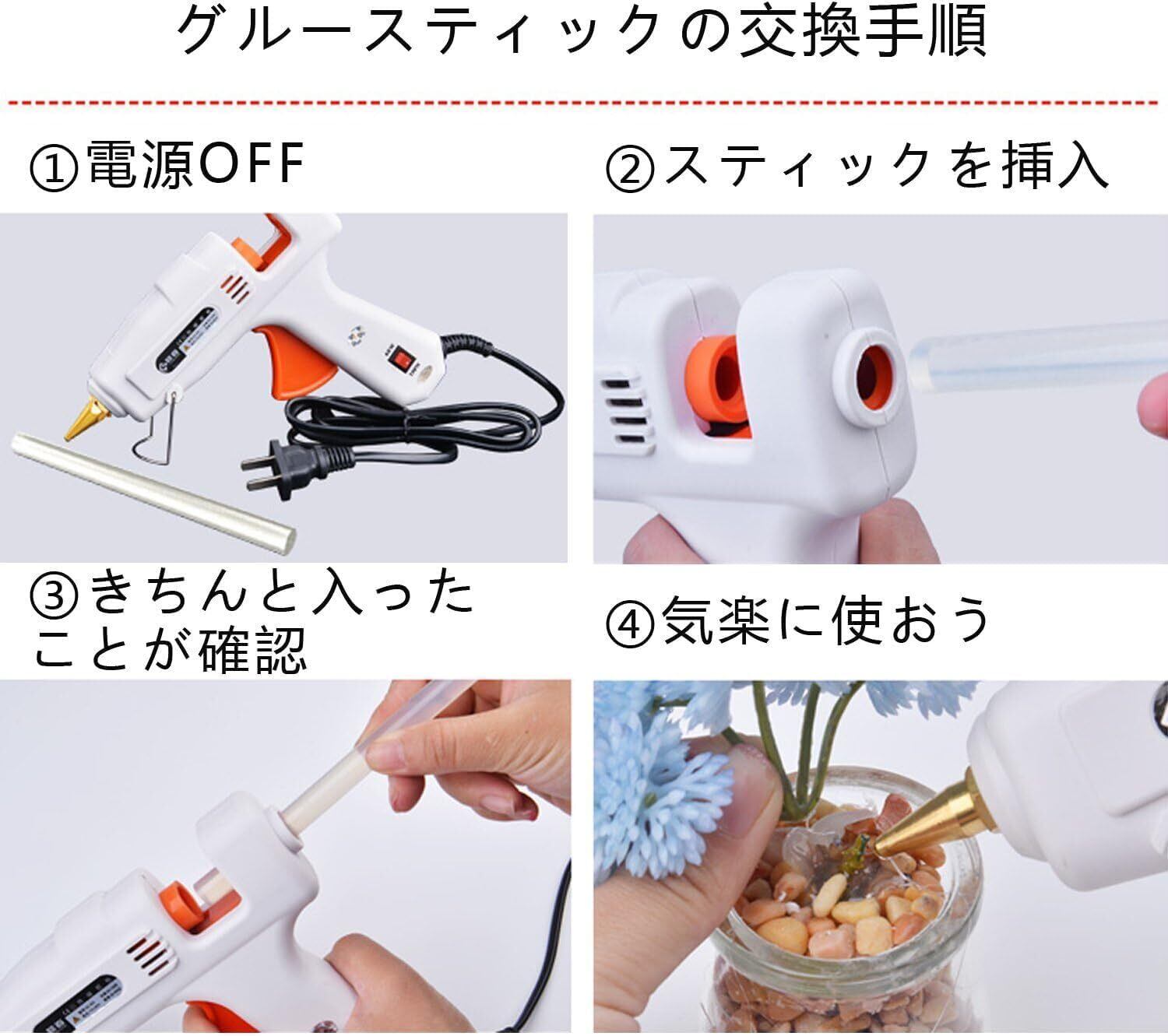 グルースティックの交換手順

①電源OFF

②スティックを挿入

③きちんと入ったことが確認

④気楽に使おう