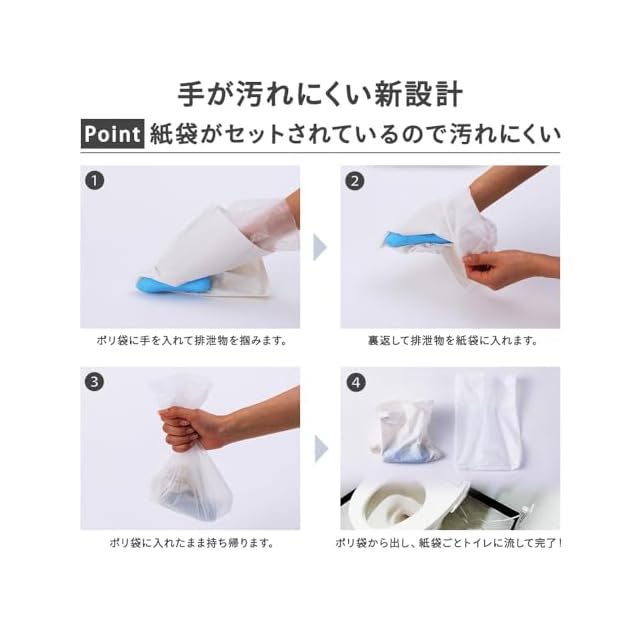 手が汚れにくい新設計

Point 紙袋がセットされているので汚れにくい

1

ポリ袋に手を入れて排泄物を掴みます。

2

裏返して排泄物を紙袋に入れます。

3

ポリ袋に入れたまま持ち帰ります。

4

ポリ袋から出し、紙袋ごとトイレに流して完了!