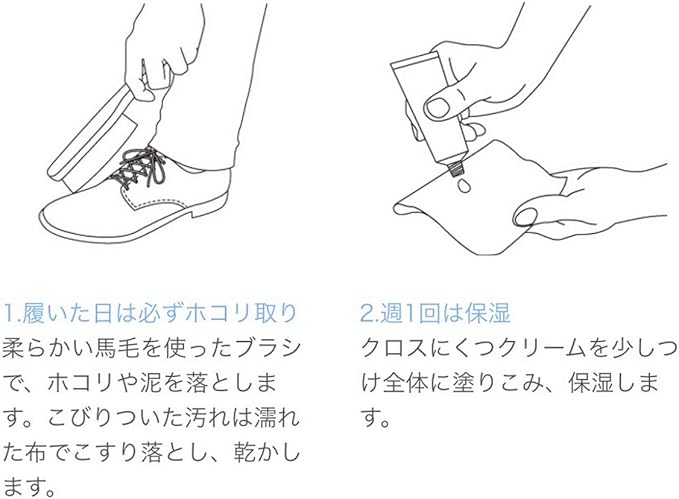 1.履いた日は必ずホコリ取り
柔らかい馬毛を使ったブラシで、ホコリや泥を落とします。こびりついた汚れは濡れた布でこすり落とし、乾かします。

2.週1回は保湿
クロスにくつクリームを少しつけ全体に塗りこみ、保湿します。