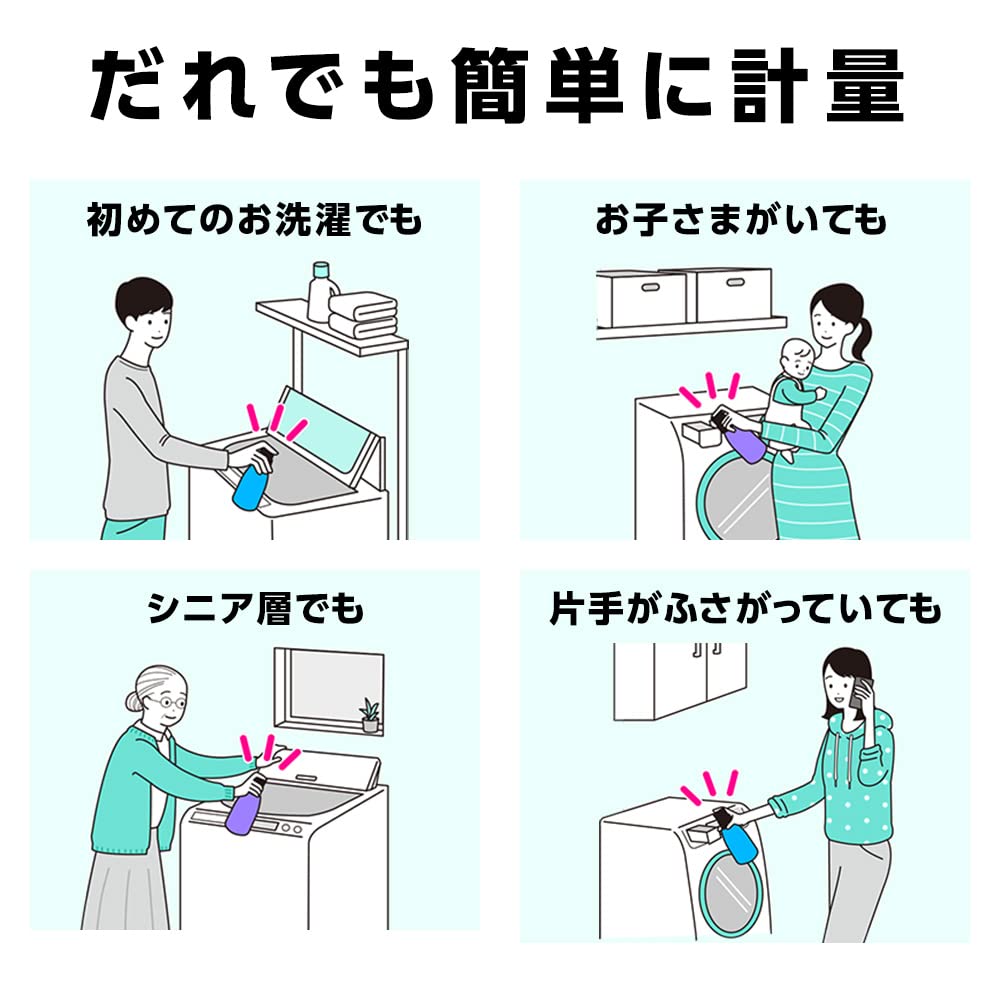 だれでも簡単に計量

初めてのお洗濯でも

お子さまがいても

シニア層でも

片手がふさがっていても