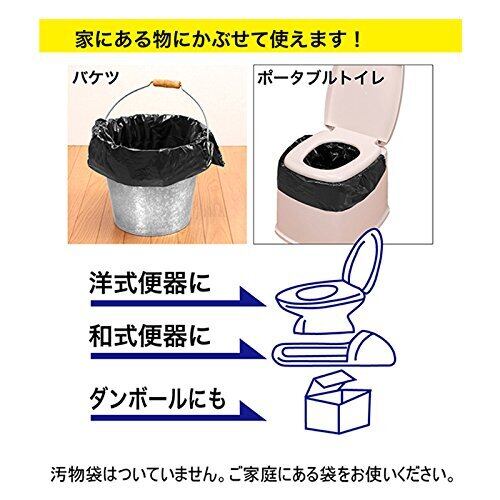 家にある物にかぶせて使えます！

バケツ

ポータブルトイレ

洋式便器に

和式便器に

ダンボールにも

汚物袋はついていません。ご家庭にある袋をお使いください。