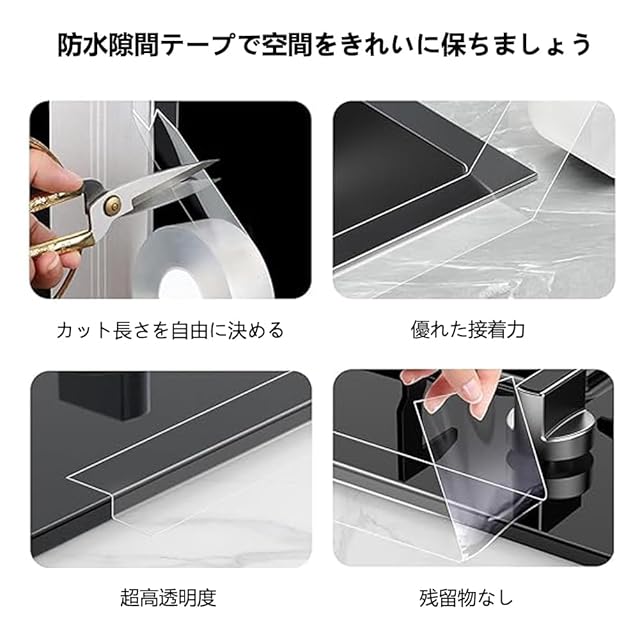 防水隙間テープで空間をきれいに保ちましょう

カット長さを自由に決める

優れた接着力

超高透明度

残留物なし