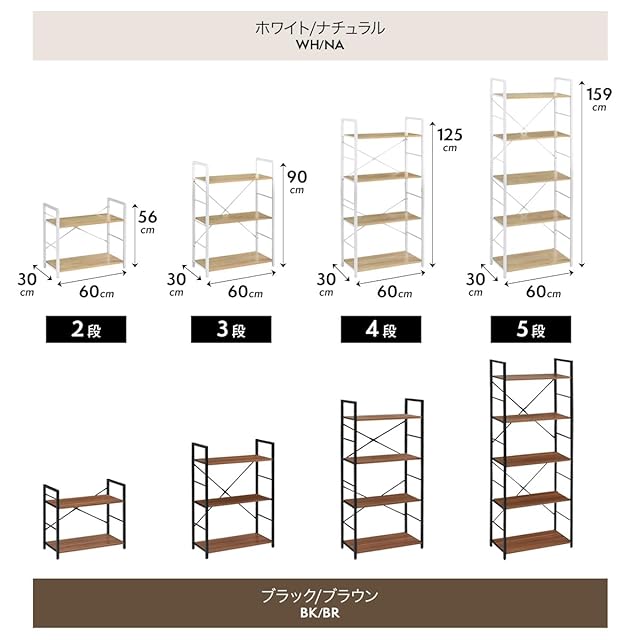 ホワイト/ナチュラル
WH/NA

56 cm
30 cm
60cm

90 cm
30 cm
60cm

125 cm
30 cm
60cm

159 cm
30 cm
60cm

2段

3段

4段

5段

ブラック/ブラウン
BK/BR