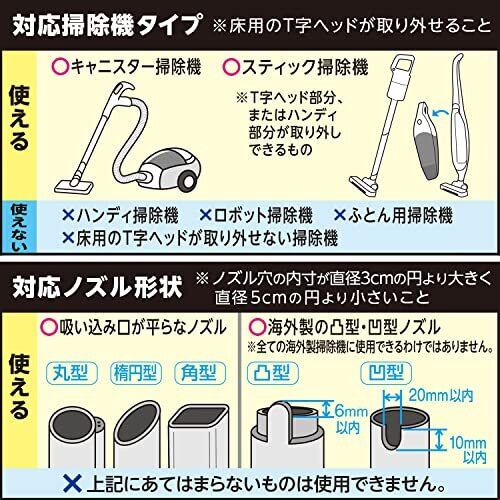 対応掃除機タイプ ※床用のT字ヘッドが取り外せること

使える

○キャニスター掃除機

○スティック掃除機

※T字ヘッド部分、またはハンディ部分が取り外しできるもの

使えない

×ハンディ掃除機 ×ロボット掃除機 ×ふとん用掃除機

×床用のT字ヘッドが取り外せない掃除機

対応ノズル形状 ※ノズル穴の内寸が直径3cmの円より大きく直径5cmの円より小さいこと

使える

○吸い込み口が平らなノズル

丸型 楕円型 角型

○海外製の凸型・凹型ノズル

※全ての海外製掃除機に使用できるわけではありません。

凸型 6mm以内

凹型 20mm以内 10mm以内

×上記にあてはまらないものは使用できません。