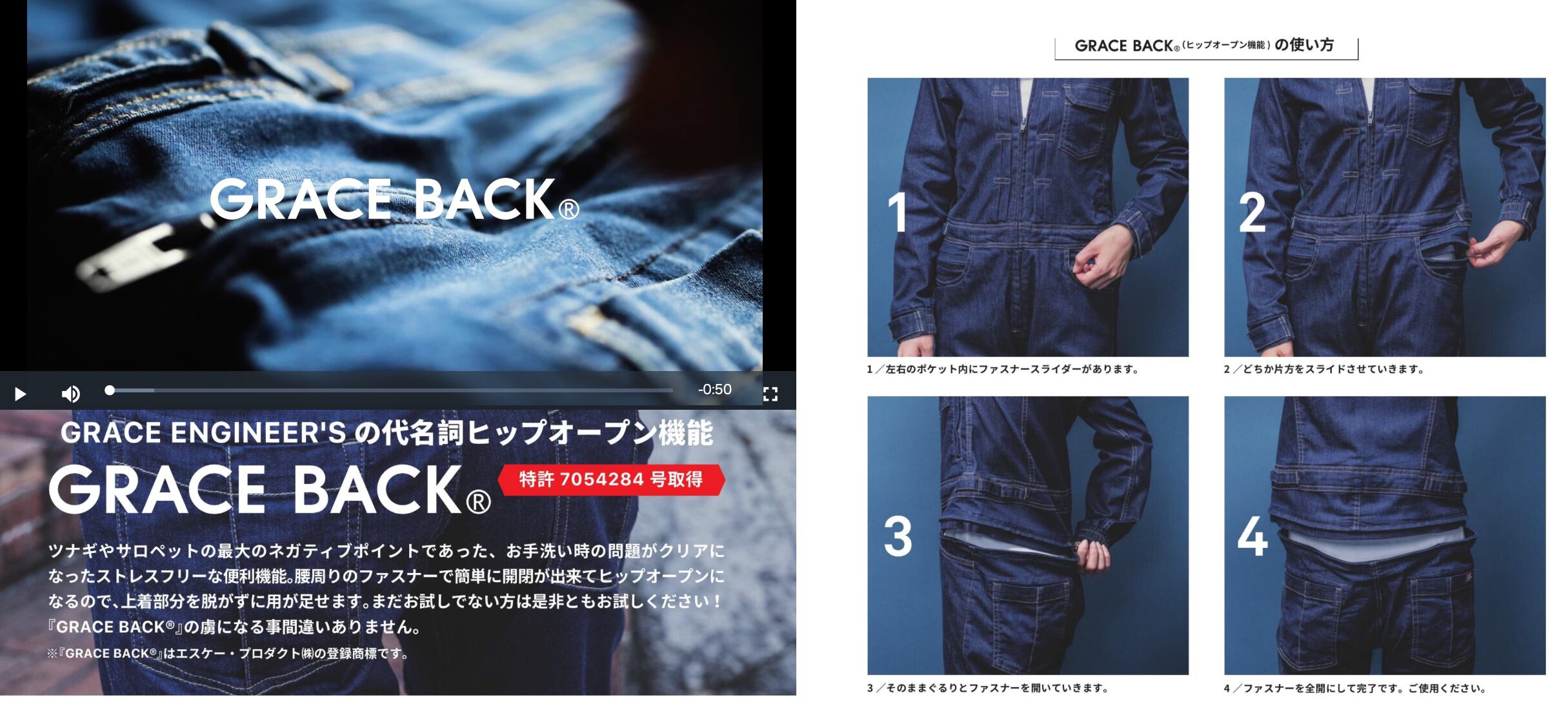 GRACE BACK®

-0:50

GRACE ENGINEER'S の代名詞ヒップオープン機能

GRACE BACK®

特許 7054284 号取得

ツナギやサロペットの最大のネガティブポイントであった、お手洗い時の問題がクリアになったストレスフリーな便利機能。腰周りのファスナーで簡単に開閉が出来てヒップオープンになるので、上着部分を脱がずに用が足せます。まだお試しでない方は是非ともお試しください！『GRACE BACK®』の虜になる事間違いありません。

※『GRACE BACK®』はエスケー・プロダクト㈱の登録商標です。

GRACE BACK®（ヒップオープン機能）の使い方

1

1／左右のポケット内にファスナースライダーがあります。

2

2／どちらか片方をスライドさせていきます。

3

3／そのままぐるりとファスナーを開いていきます。

4

4／ファスナーを全開にして完了です。ご使用ください。