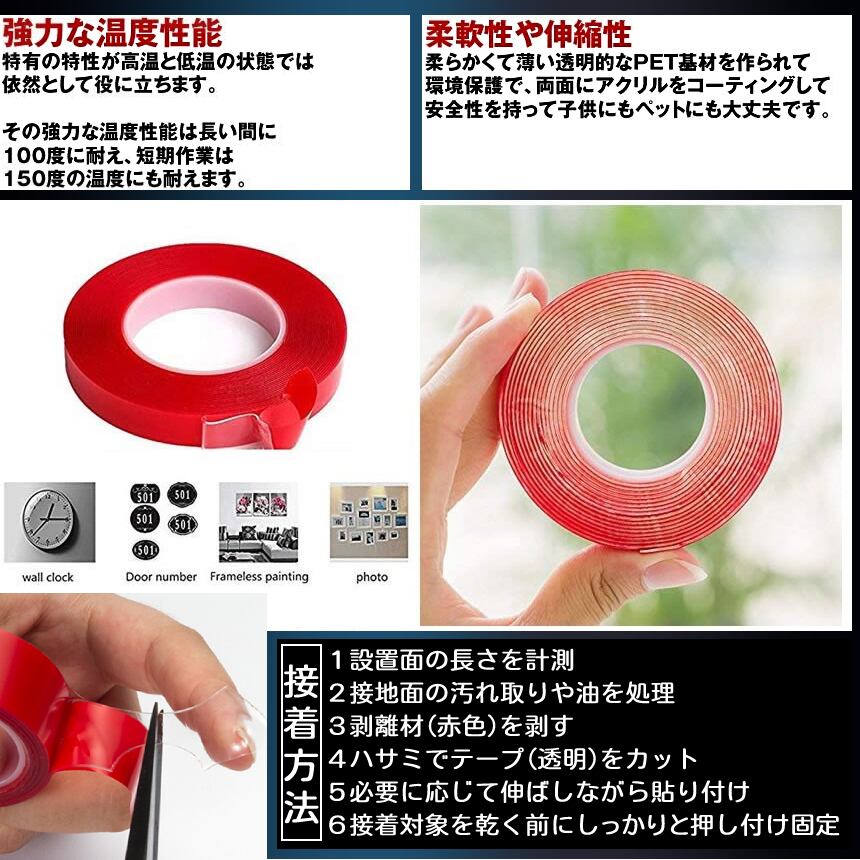 強力な温度性能
特有の特性が高温と低温の状態では依然として役に立ちます。

その強力な温度性能は長い間に100度に耐え、短期作業は150度の温度にも耐えます。

柔軟性や伸縮性
柔らかくて薄い透明的なPET基材を作られて環境保護で、両面にアクリルをコーティングして安全性を持って子供にもペットにも大丈夫です。

501 501 501 501 501

wall clock

Door number

Frameless painting

photo

接着方法
1設置面の長さを計測
2接地面の汚れ取りや油を処理
3剥離材(赤色)を剥す
4ハサミでテープ(透明)をカット
5必要に応じて伸ばしながら貼り付け
6接着対象を乾く前にしっかりと押し付け固定