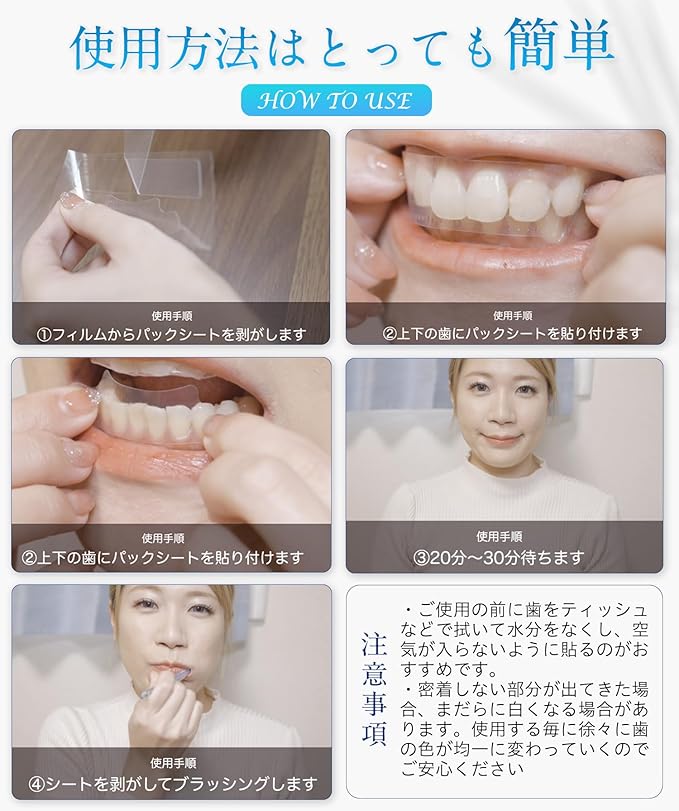 使用方法はとっても簡単

HOW TO USE

使用手順
①フィルムからパックシートを剥がします

使用手順
②上下の歯にパックシートを貼り付けます

使用手順
②上下の歯にパックシートを貼り付けます

使用手順
③20分～30分待ちます

使用手順
④シートを剥がしてブラッシングします

注意事項

・ご使用の前に歯をティッシュなどで拭いて水分をなくし、空気が入らないように貼るのがおすすめです。
・密着しない部分が出てきた場合、まだらに白くなる場合があります。使用する毎に徐々に歯の色が均一に変わっていくのでご安心ください