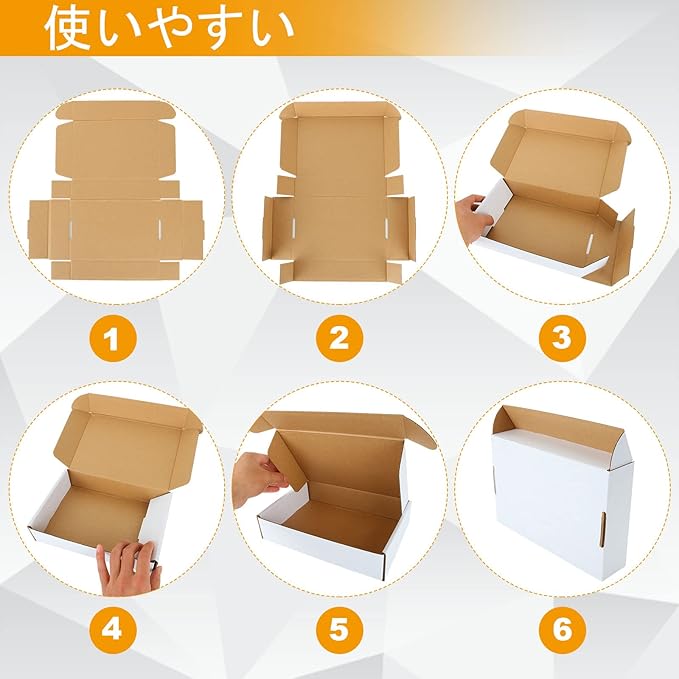 使いやすい

1

2

3

4

5

6