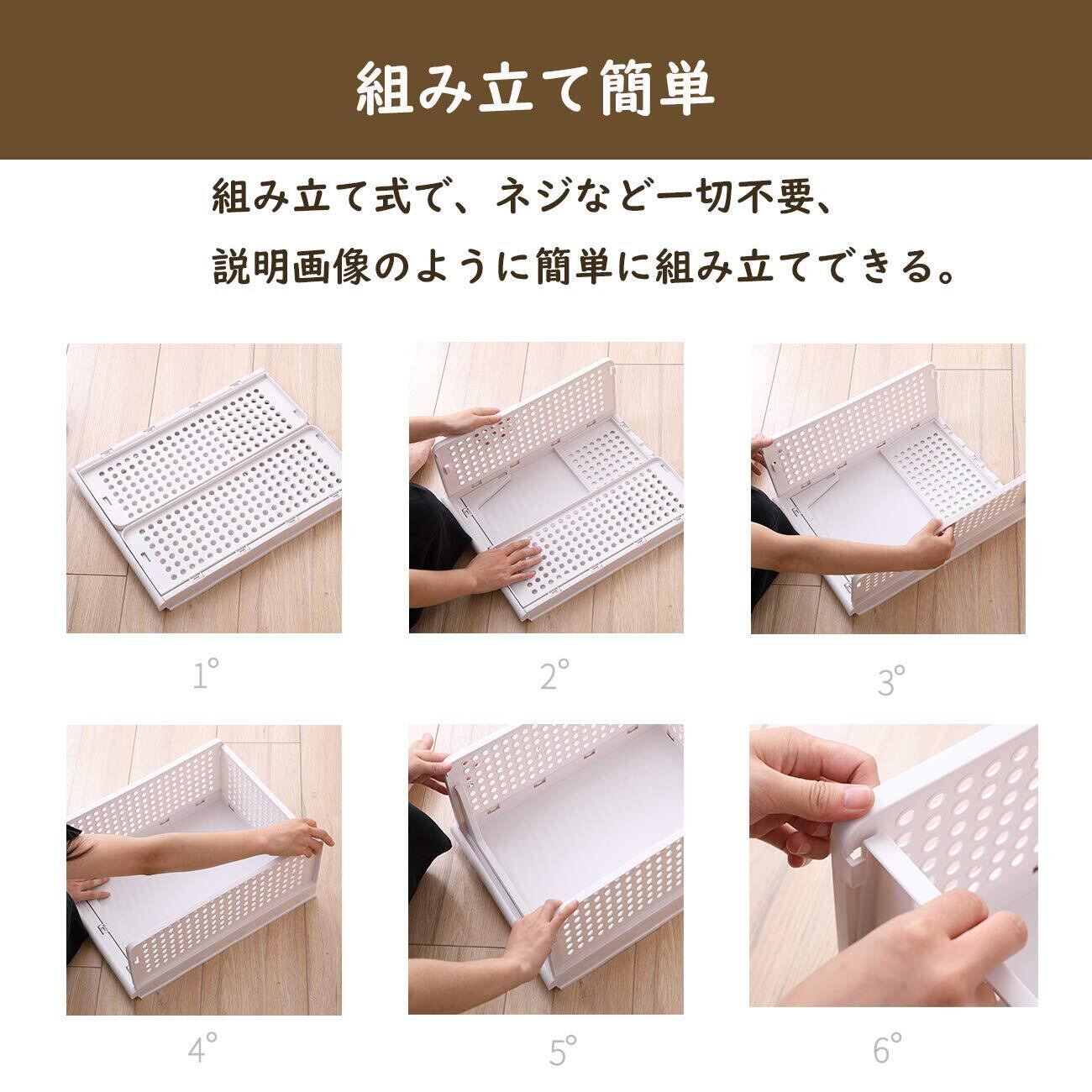 組み立て簡単

組み立て式で、ネジなど一切不要、

説明画像のように簡単に組み立てできる。

1°

2°

3°

4°

5°

6°