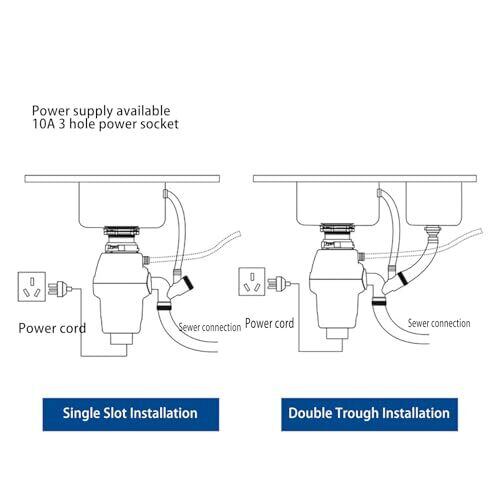 Power supply available
10A 3 hole power socket

Power cord

Sewer connection

Power cord

Sewer connection

Single Slot Installation

Double Trough Installation