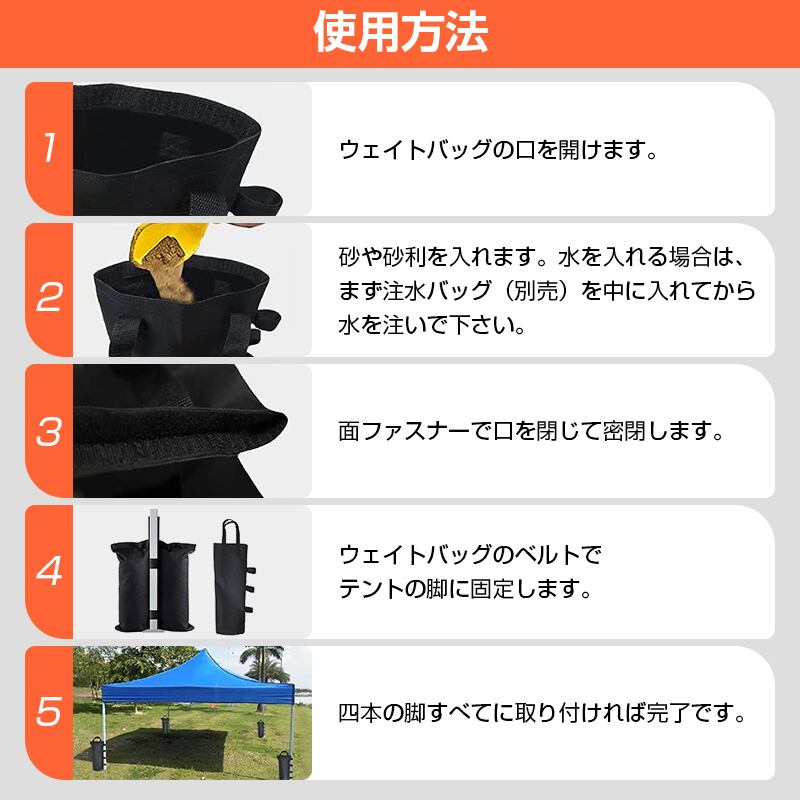 使用方法

1
ウェイトバッグの口を開けます。

2
砂や砂利を入れます。水を入れる場合は、まず注水バッグ（別売）を中に入れてから水を注いで下さい。

3
面ファスナーで口を閉じて密閉します。

4
ウェイトバッグのベルトでテントの脚に固定します。

5
四本の脚すべてに取り付ければ完了です。