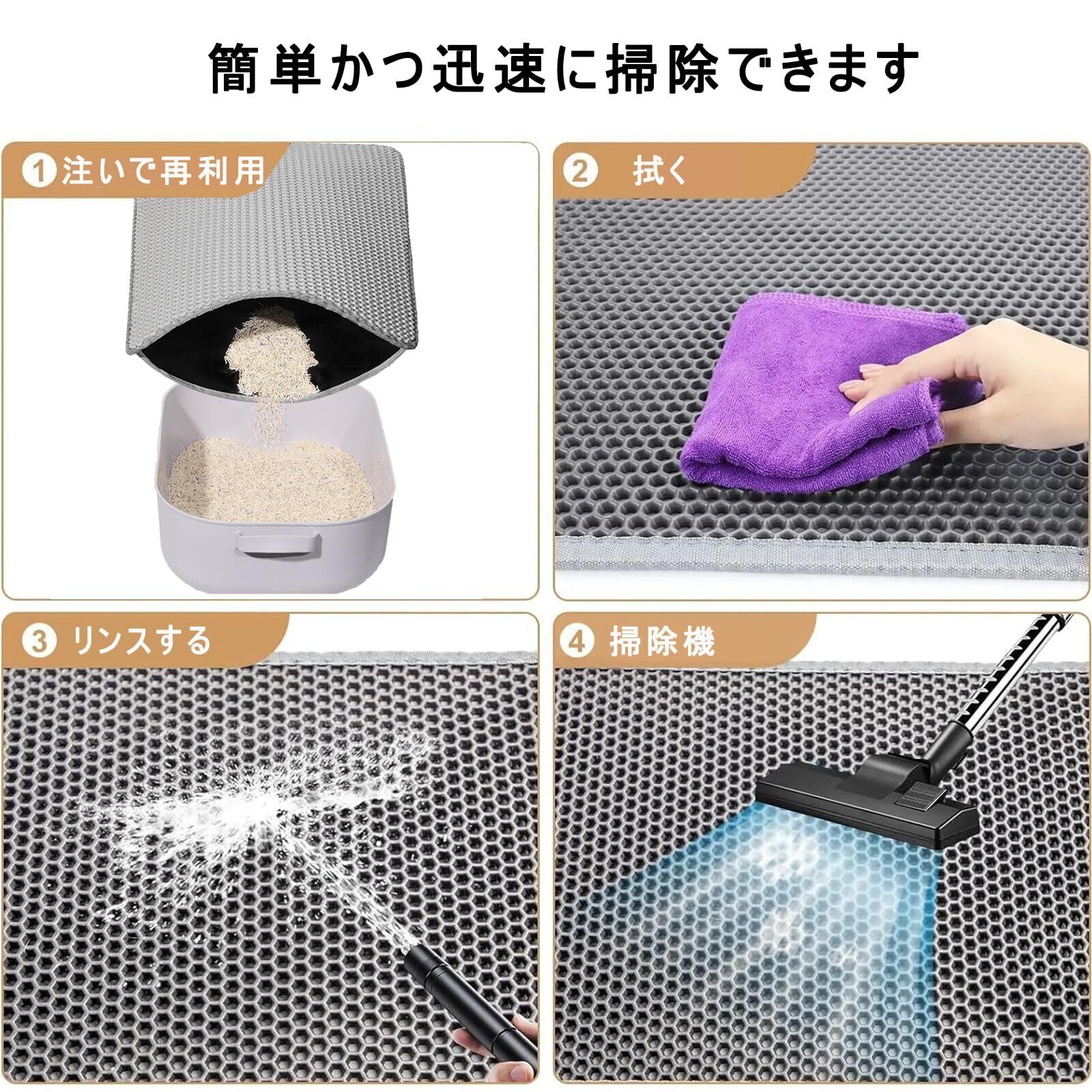 簡単かつ迅速に掃除できます

1 注いで再利用

2 拭く

3 リンスする

4 掃除機