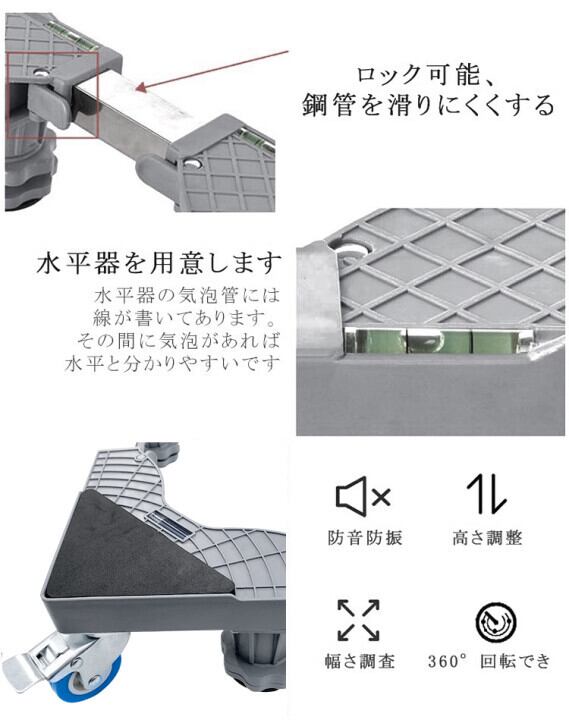 ロック可能、
鋼管を滑りにくくする

水平器を用意します

水平器の気泡管には
線が書いてあります。
その間に気泡があれば
水平と分かりやすいです

防音防振

高さ調整

幅さ調査

360° 回転でき