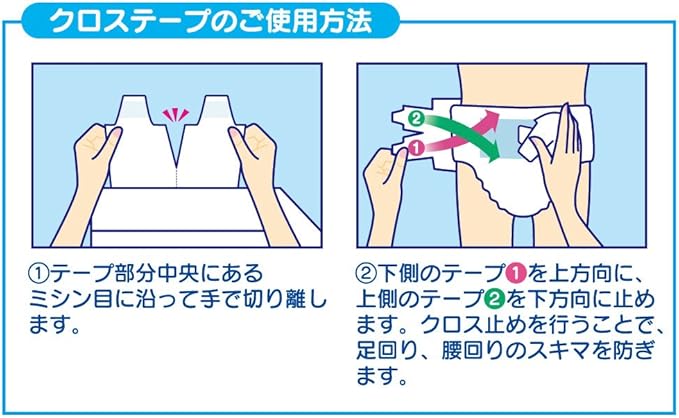 クロステープのご使用方法

②
①

①テープ部分中央にあるミシン目に沿って手で切り離します。

②下側のテープ❶を上方向に、上側のテープ❷を下方向に止めます。クロス止めを行うことで、足回り、腰回りのスキマを防ぎます。