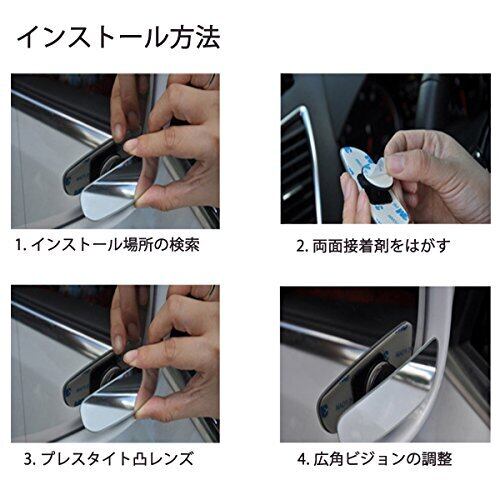 インストール方法

1. インストール場所の検索

2. 両面接着剤をはがす

3. プレスタイト凸レンズ

4. 広角ビジョンの調整