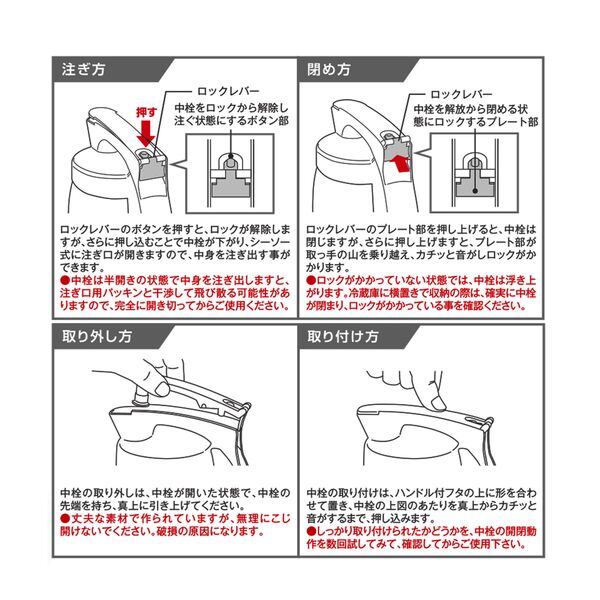 注ぎ方

押す

ロックレバー
中栓をロックから解除し注ぐ状態にするボタン部

ロックレバーのボタンを押すと、ロックが解除しますが、さらに押し込むことで中栓が下がり、シーソー式に注ぎ口が開きますので、中身を注ぎ出す事ができます。
●中栓は半開きの状態で中身を注ぎ出しますと、注ぎ口用パッキンと干渉して飛び散る可能性がありますので、完全に開き切ってからご使用ください。

閉め方

ロックレバー
中栓を解放から閉める状態にロックするプレート部

ロックレバーのプレート部を押し上げると、中栓は閉じますが、さらに押し上げますと、プレート部が取っ手の山を乗り越え、カチッと音がしロックがかかります。
●ロックがかかっていない状態では、中栓は浮き上がります。冷蔵庫に横置きで収納の際は、確実に中栓が閉まり、ロックがかかっている事を確認ください。

取り外し方

中栓の取り外しは、中栓が開いた状態で、中栓の先端を持ち、真上に引き上げてください。
●丈夫な素材で作られていますが、無理にこじ開けないでください。破損の原因になります。

取り付け方

中栓の取り付けは、ハンドル付フタの上に形を合わせて置き、中栓の上図のあたりを真上からカチッと音がするまで、押し込みます。
●しっかり取り付けられたかどうかを、中栓の開閉動作を数回試してみて、確認してからご使用下さい。