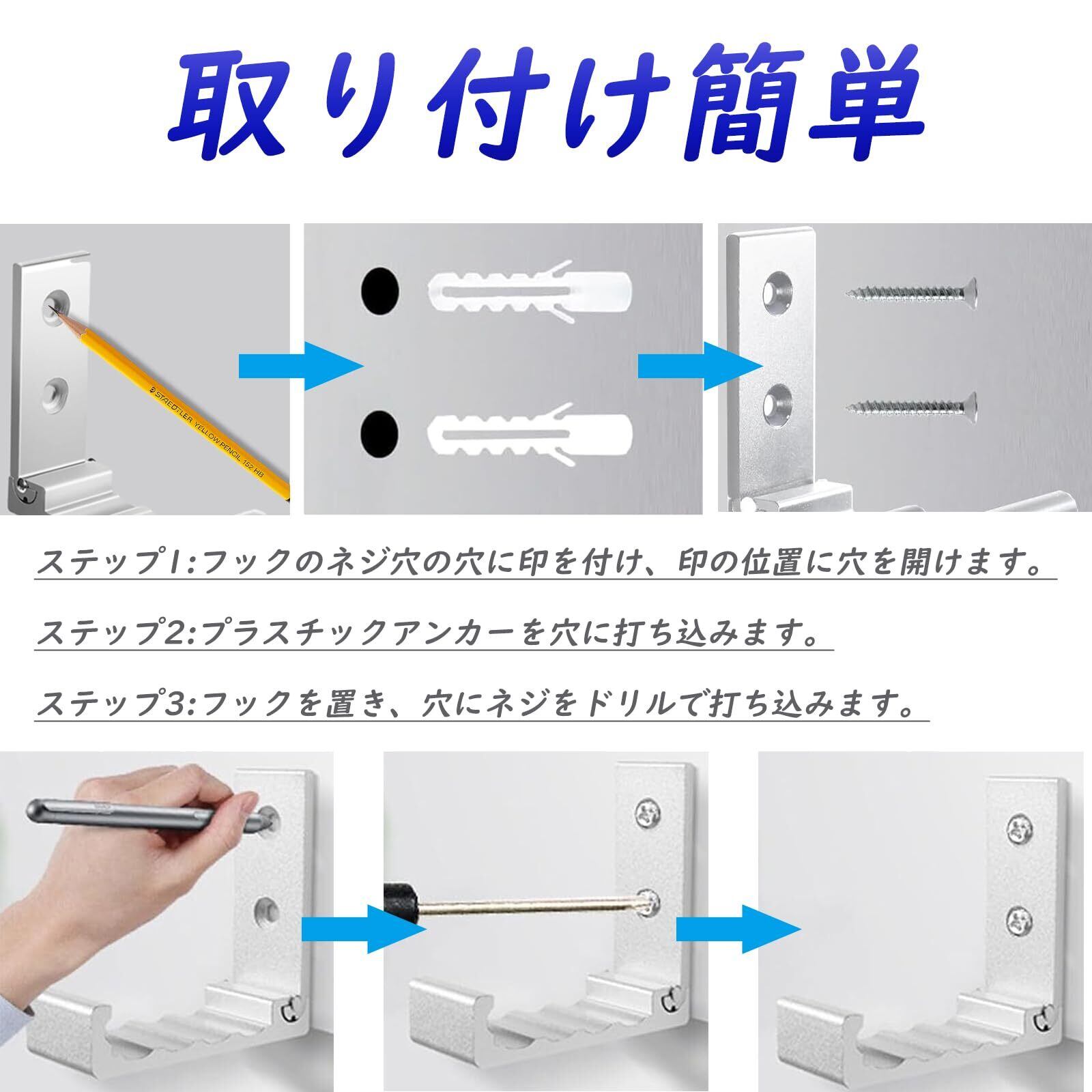 取り付け簡単

STAEDTLER YELLOW PENCIL 152 HB

ステップ1:フックのネジ穴の穴に印を付け、印の位置に穴を開けます。

ステップ2:プラスチックアンカーを穴に打ち込みます。

ステップ3:フックを置き、穴にネジをドリルで打ち込みます。