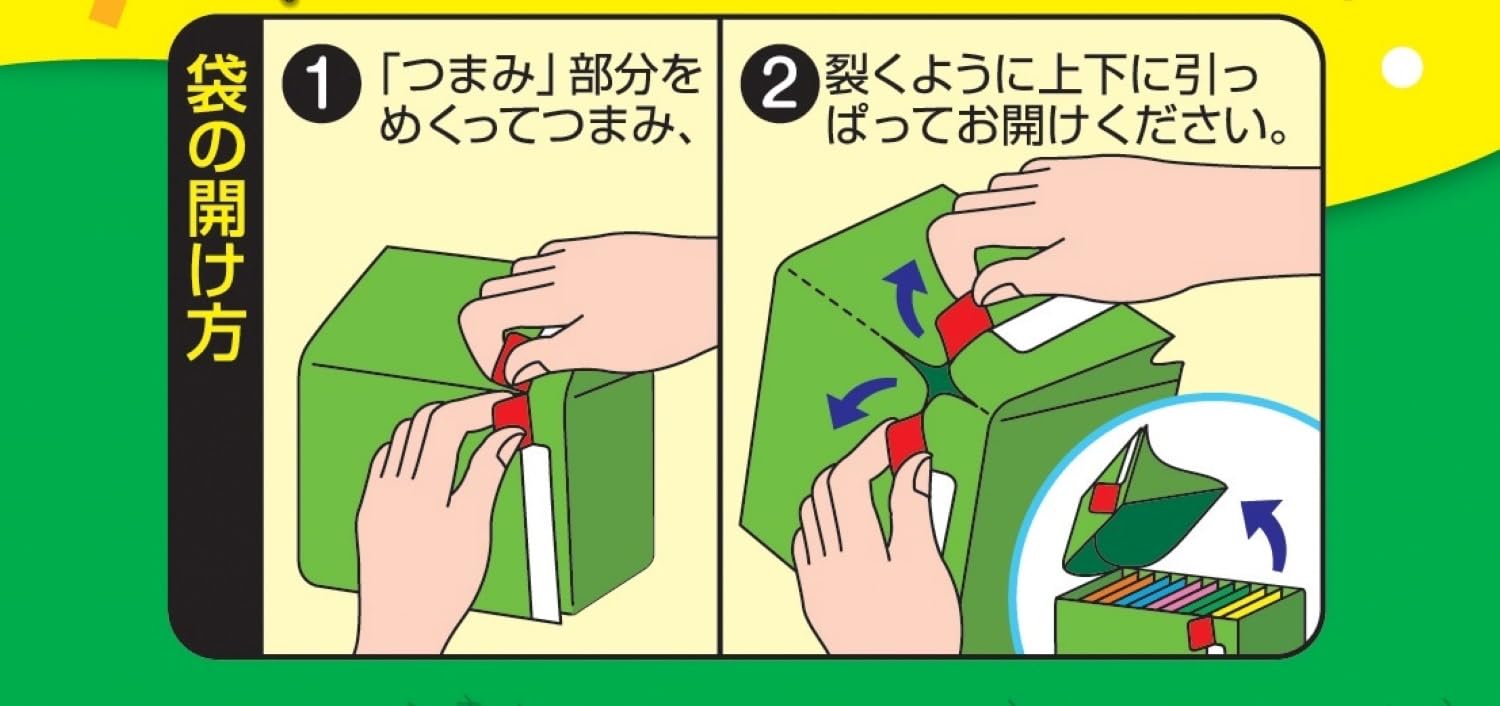 袋の開け方

1 「つまみ」部分をめくってつまみ、

2 裂くように上下に引っぱってお開けください。