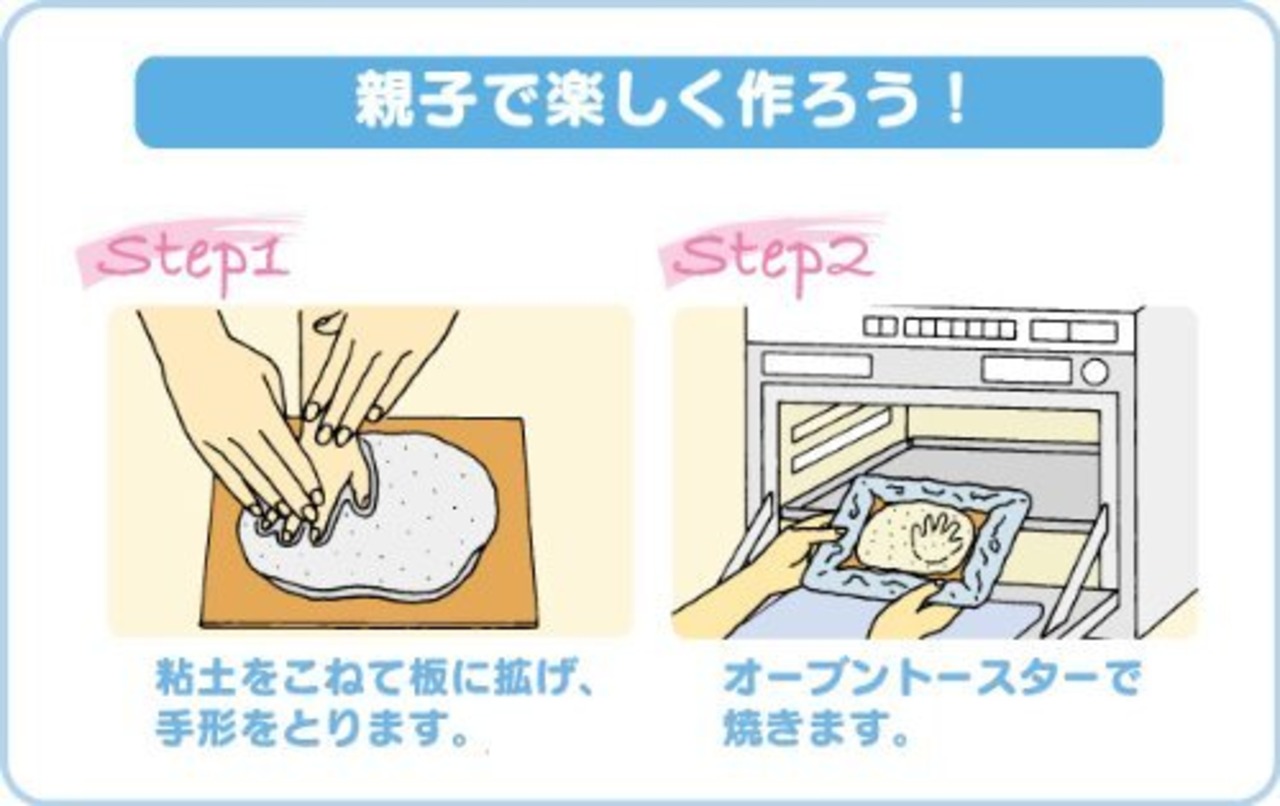 親子で楽しく作ろう！

Step1

粘土をこねて板に拡げ、手形をとります。

Step2

オーブントースターで焼きます。